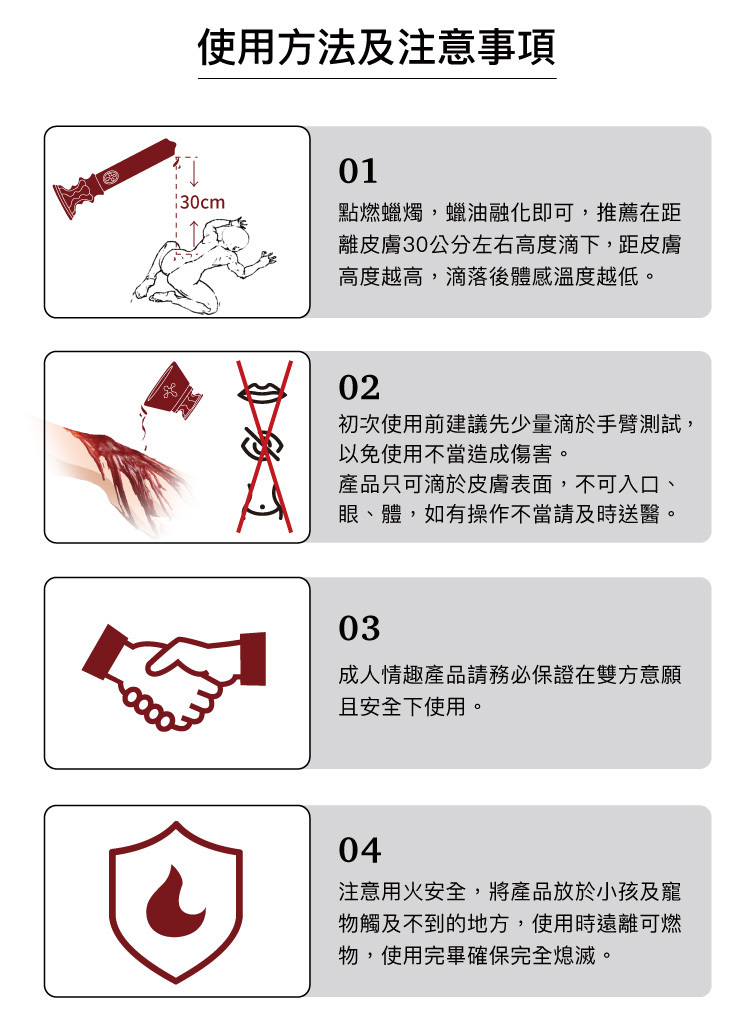 使用方法及注意事項

30cm

01

點燃蠟燭，蠟油融化即可，推薦在距離皮膚30公分左右高度滴下，距皮膚高度越高，滴落後體感溫度越低。

02

初次使用前建議先少量滴於手臂測試，以免使用不當造成傷害。
產品只可滴於皮膚表面，不可入口、眼、體，如有操作不當請及時送醫。

03

成人情趣產品請務必保證在雙方意願且安全下使用。

04

注意用火安全，將產品放於小孩及寵物觸及不到的地方，使用時遠離可燃物，使用完畢確保完全熄滅。