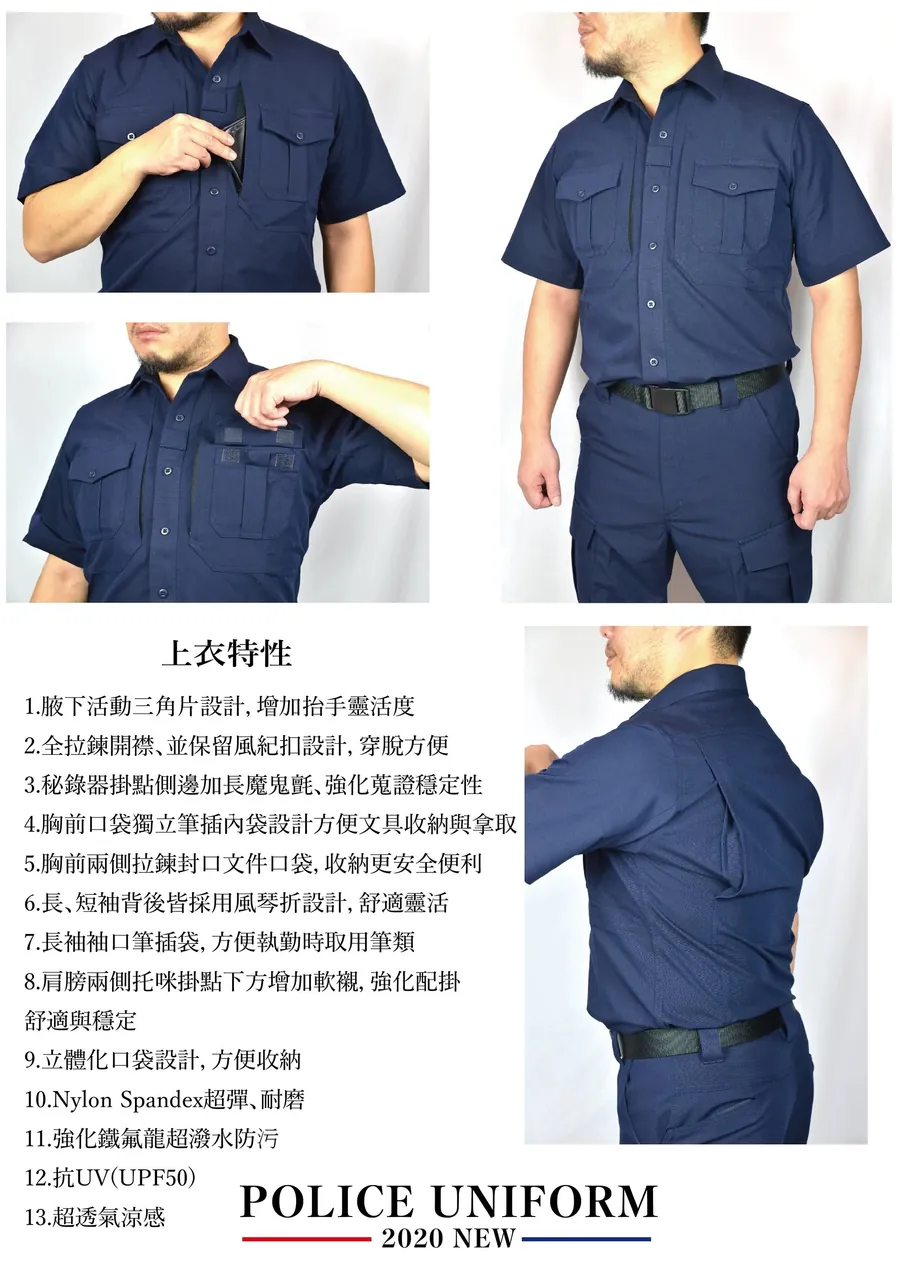 上衣特性

1.腋下活動三角片設計, 增加抬手靈活度
2.全拉鍊開襟、並保留風紀扣設計, 穿脫方便
3.秘錄器掛點側邊加長魔鬼氈、強化蒐證穩定性
4.胸前口袋獨立筆插內袋設計方便文具收納與拿取
5.胸前兩側拉鍊封口文件口袋, 收納更安全便利
6.長、短袖背後皆採用風琴折設計, 舒適靈活
7.長袖袖口筆插袋, 方便執勤時取用筆類
8.肩膀兩側托咪掛點下方增加軟襯, 強化配掛舒適與穩定
9.立體化口袋設計, 方便收納
10.Nylon Spandex超彈、耐磨
11.強化鐵氟龍超潑水防污
12.抗UV(UPF50)
13.超透氣涼感

POLICE UNIFORM
2020 NEW