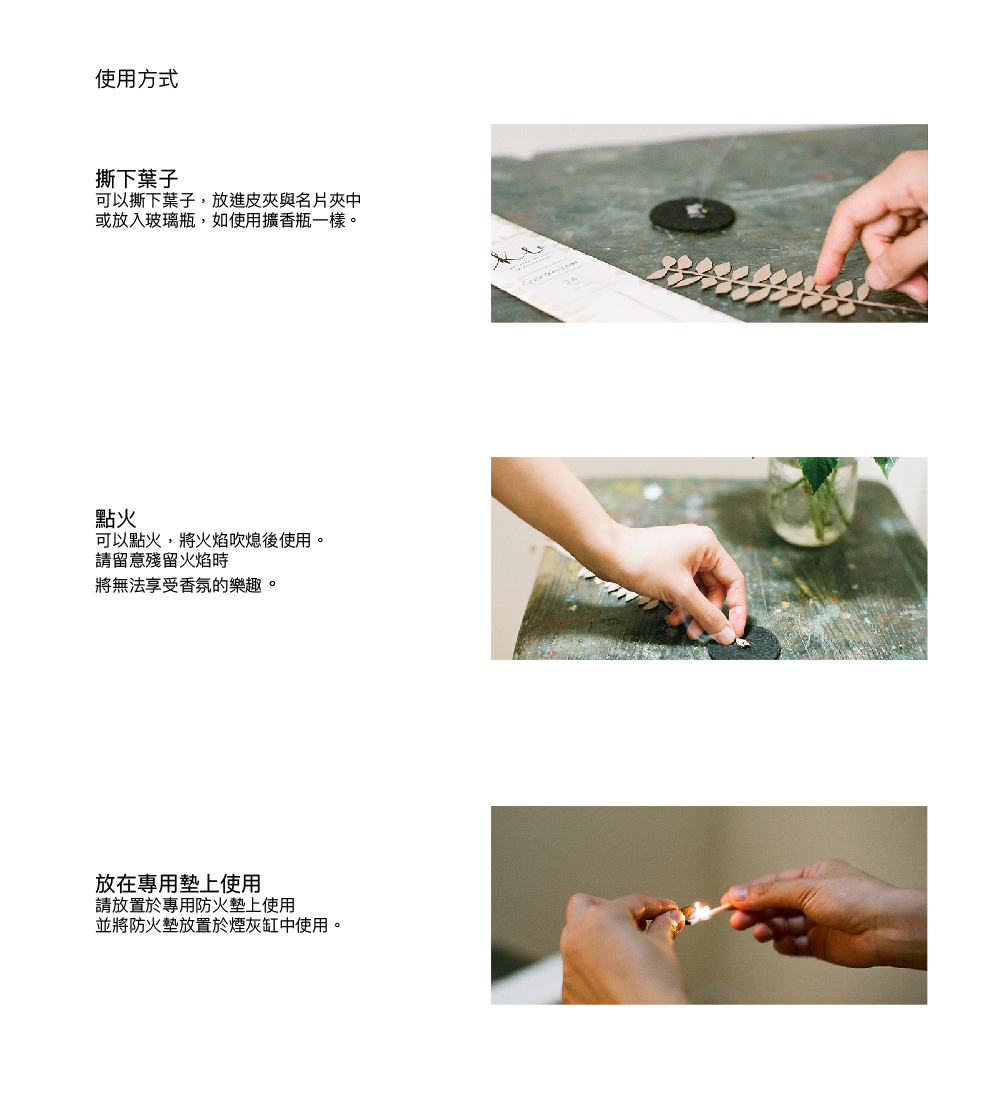 使用方式

撕下葉子
可以撕下葉子，放進皮夾與名片夾中
或放入玻璃瓶，如使用擴香瓶一樣。

點火
可以點火，將火焰吹熄後使用。
請留意殘留火焰時
將無法享受香氛的樂趣。

放在專用墊上使用
請放置於專用防火墊上使用
並將防火墊放置於煙灰缸中使用。