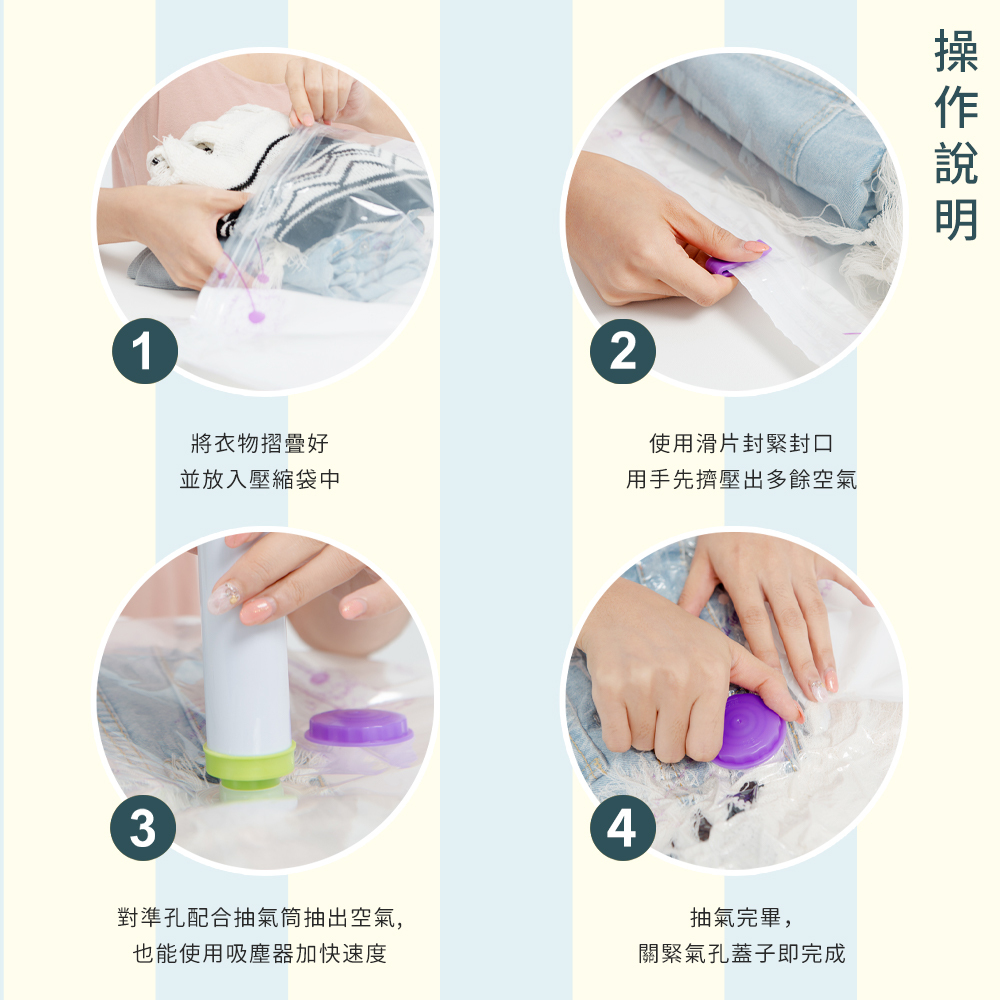 操作說明

1

將衣物摺疊好
並放入壓縮袋中

2

使用滑片封緊封口
用手先擠壓出多餘空氣

3

對準孔配合抽氣筒抽出空氣，
也能使用吸塵器加快速度

4

抽氣完畢，
關緊氣孔蓋子即完成