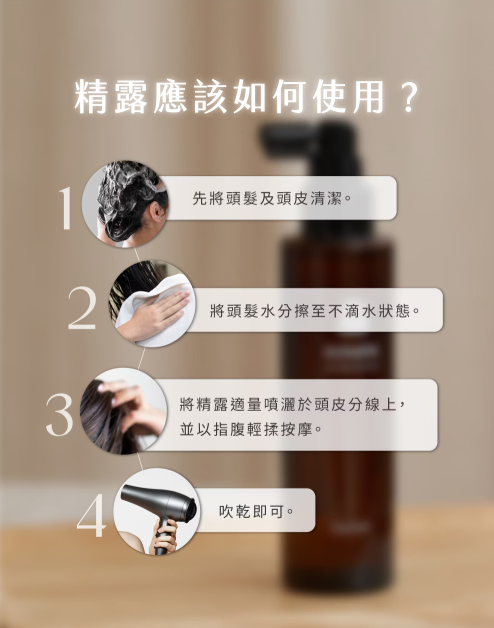 精露應該如何使用？

1 先將頭髮及頭皮清潔。

2 將頭髮水分擦至不滴水狀態。

3 將精露適量噴灑於頭皮分線上，並以指腹輕揉按摩。

4 吹乾即可。