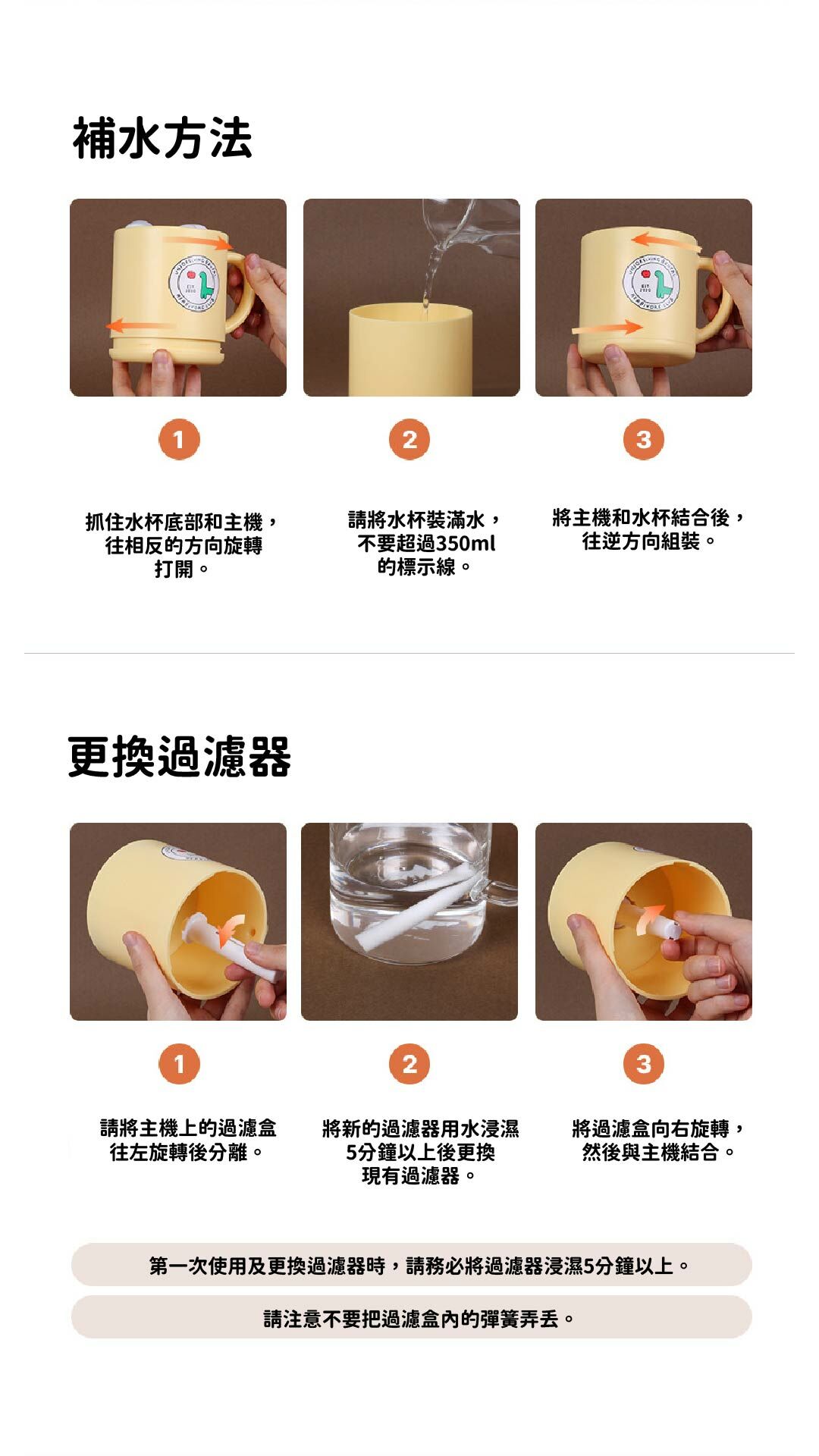 補水方法

1

抓住水杯底部和主機，往相反的方向旋轉打開。

2

請將水杯裝滿水，不要超過350ml的標示線。

3

將主機和水杯結合後，往逆方向組裝。

更換過濾器

1

請將主機上的過濾盒往左旋轉後分離。

2

將新的過濾器用水浸濕5分鐘以上後更換現有過濾器。

3

將過濾盒向右旋轉，然後與主機結合。

第一次使用及更換過濾器時，請務必將過濾器浸濕5分鐘以上。

請注意不要把過濾盒內的彈簧弄丟。