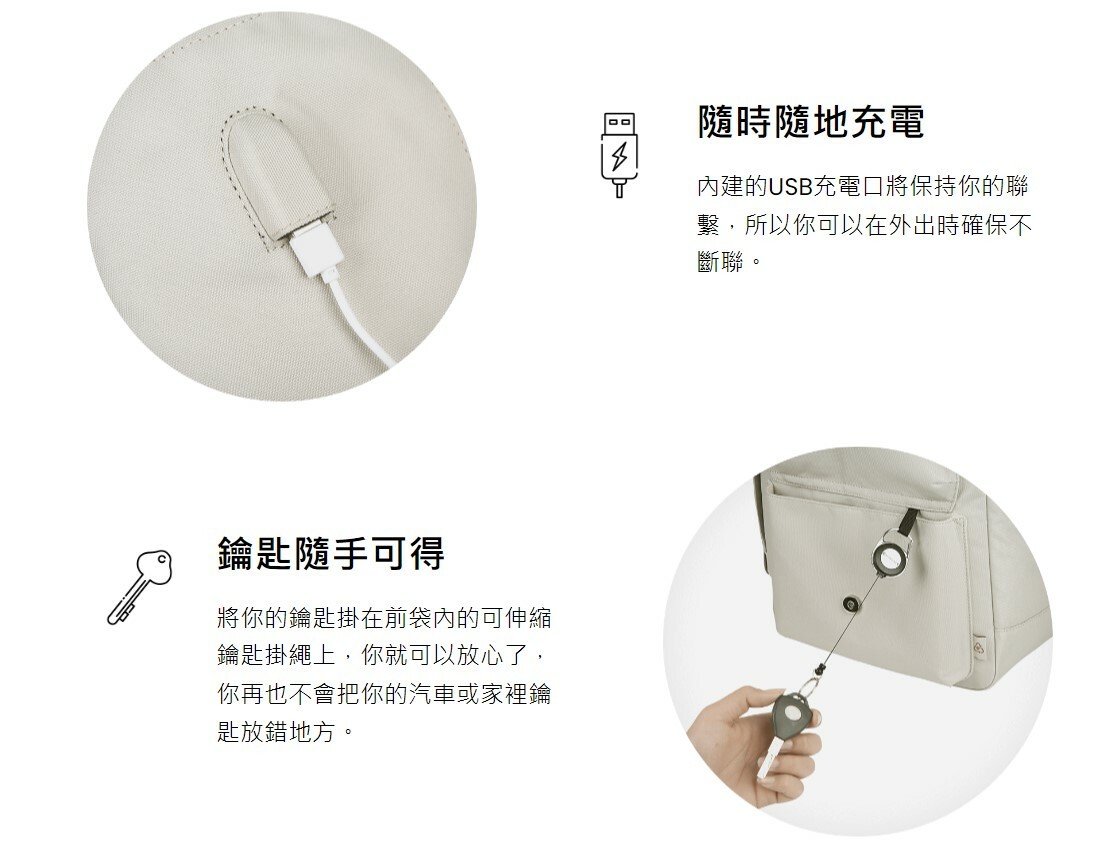 隨時隨地充電

內建的USB充電口將保持你的聯繫，所以你可以在外出時確保不斷聯。

鑰匙隨手可得

將你的鑰匙掛在前袋內的可伸縮鑰匙掛繩上，你就可以放心了，你再也不會把你的汽車或家裡鑰匙放錯地方。