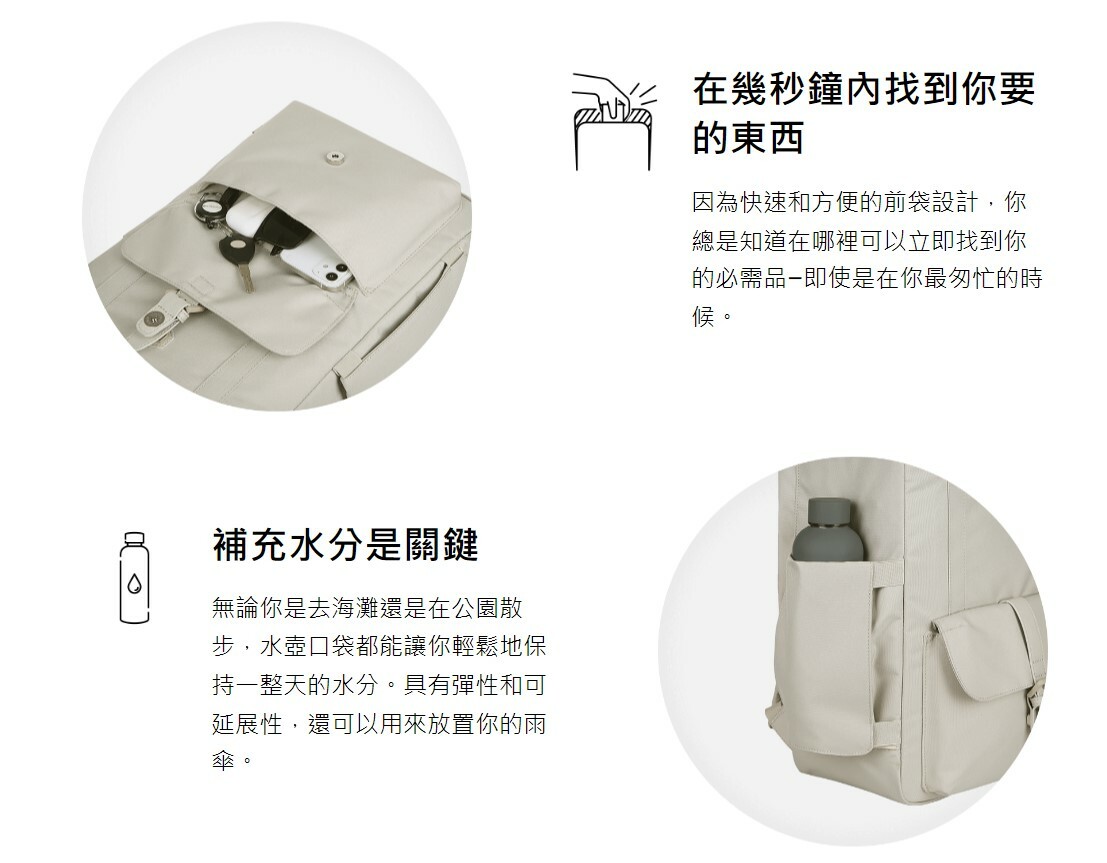 在幾秒鐘內找到你要的東西

因為快速和方便的前袋設計，你總是知道在哪裡可以立即找到你的必需品–即使是在你最匆忙的時候。

補充水分是關鍵

無論你是去海灘還是在公園散步，水壺口袋都能讓你輕鬆地保持一整天的水分。具有彈性和可延展性，還可以用來放置你的雨傘。