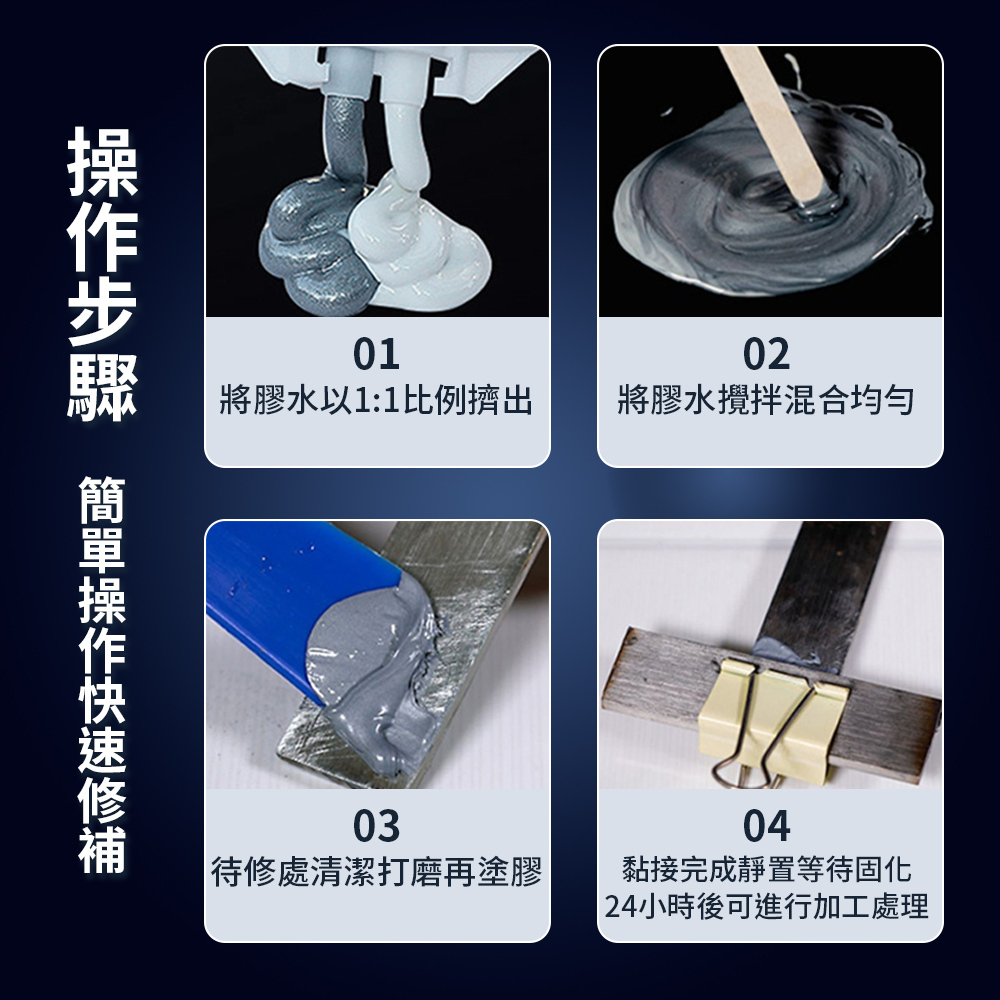 操作步驟

簡單操作快速修補

01
將膠水以1:1比例擠出

02
將膠水攪拌混合均勻

03
待修處清潔打磨再塗膠

04
黏接完成靜置等待固化
24小時後可進行加工處理