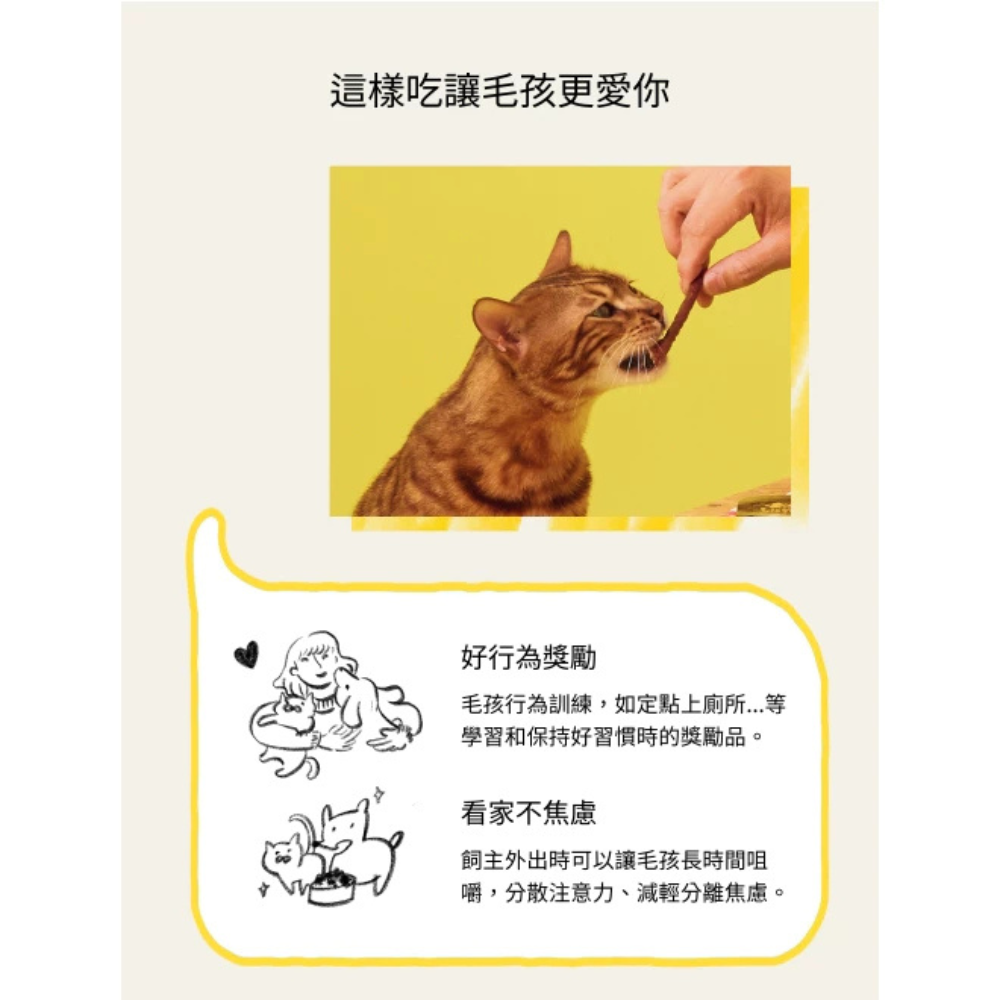 這樣吃讓毛孩更愛你

好行為獎勵

毛孩行為訓練，如定點上廁所...等學習和保持好習慣時的獎勵品。

看家不焦慮

飼主外出時可以讓毛孩長時間咀嚼，分散注意力、減輕分離焦慮。