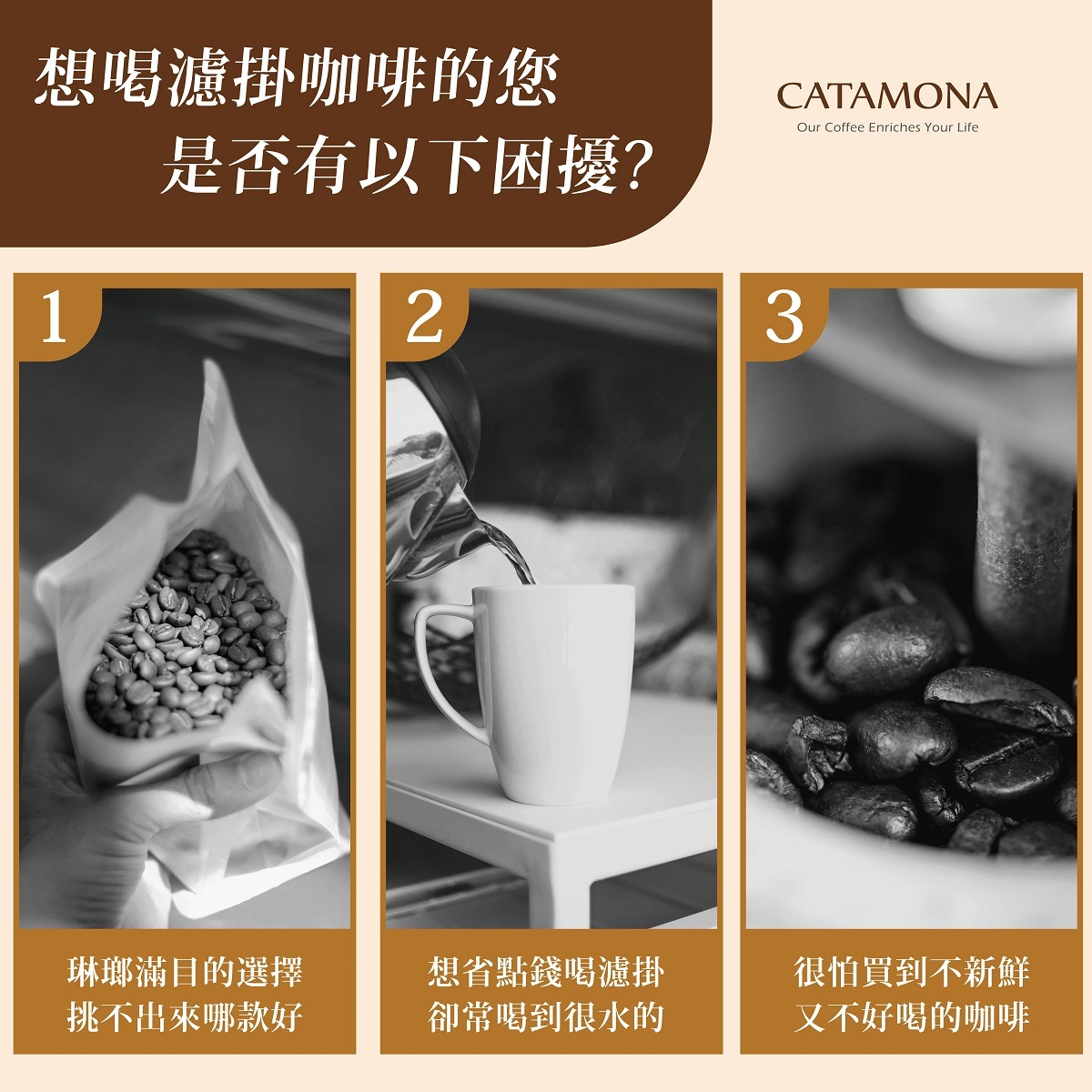 想喝濾掛咖啡的您
是否有以下困擾?

CATAMONA
Our Coffee Enriches Your Life

1

琳瑯滿目的選擇
挑不出來哪款好

2

想省點錢喝濾掛
卻常喝到很水的

3

很怕買到不新鮮
又不好喝的咖啡