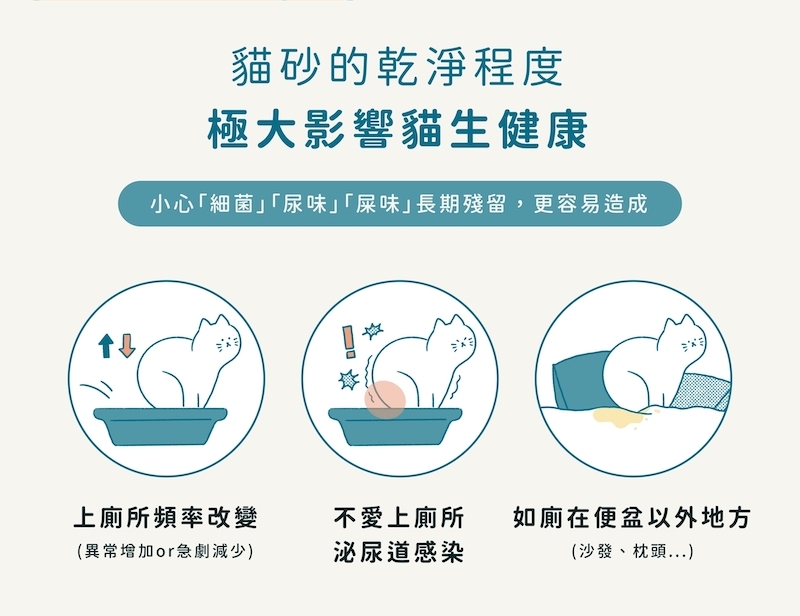 貓砂的乾淨程度
極大影響貓生健康

小心「細菌」「尿味」「屎味」長期殘留，更容易造成

上廁所頻率改變
(異常增加or急劇減少)

不愛上廁所
泌尿道感染

如廁在便盆以外地方
(沙發、枕頭...)