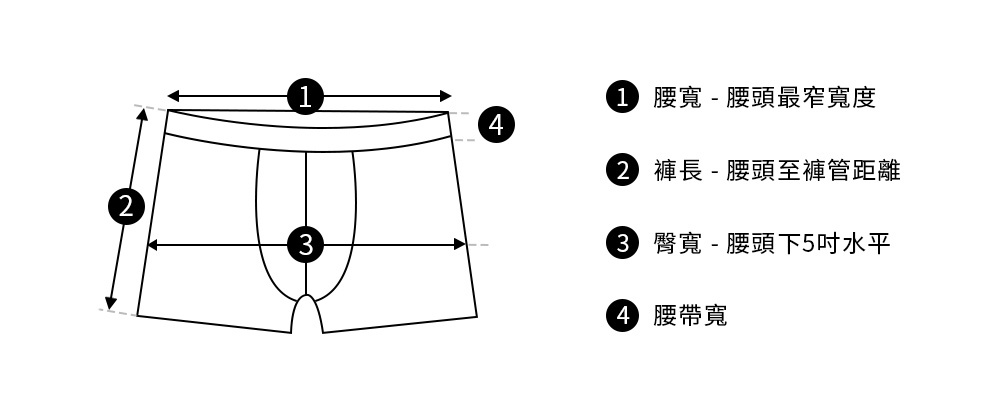 1
4
2
3

1 腰寬 - 腰頭最窄寬度

2 褲長 - 腰頭至褲管距離

3 臀寬 - 腰頭下5吋水平

4 腰帶寬