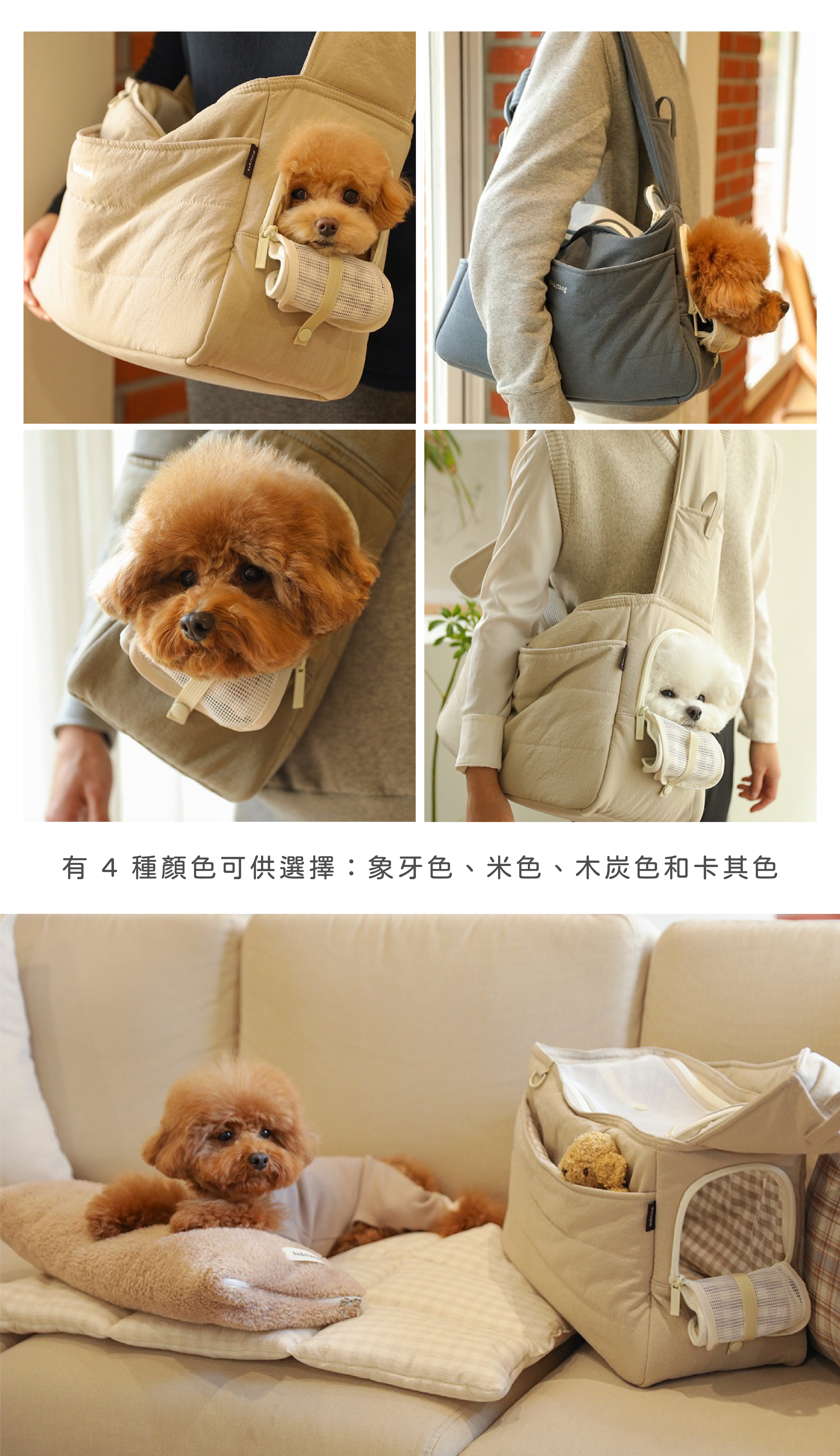 有 4 種顏色可供選擇：象牙色、米色、木炭色和卡其色