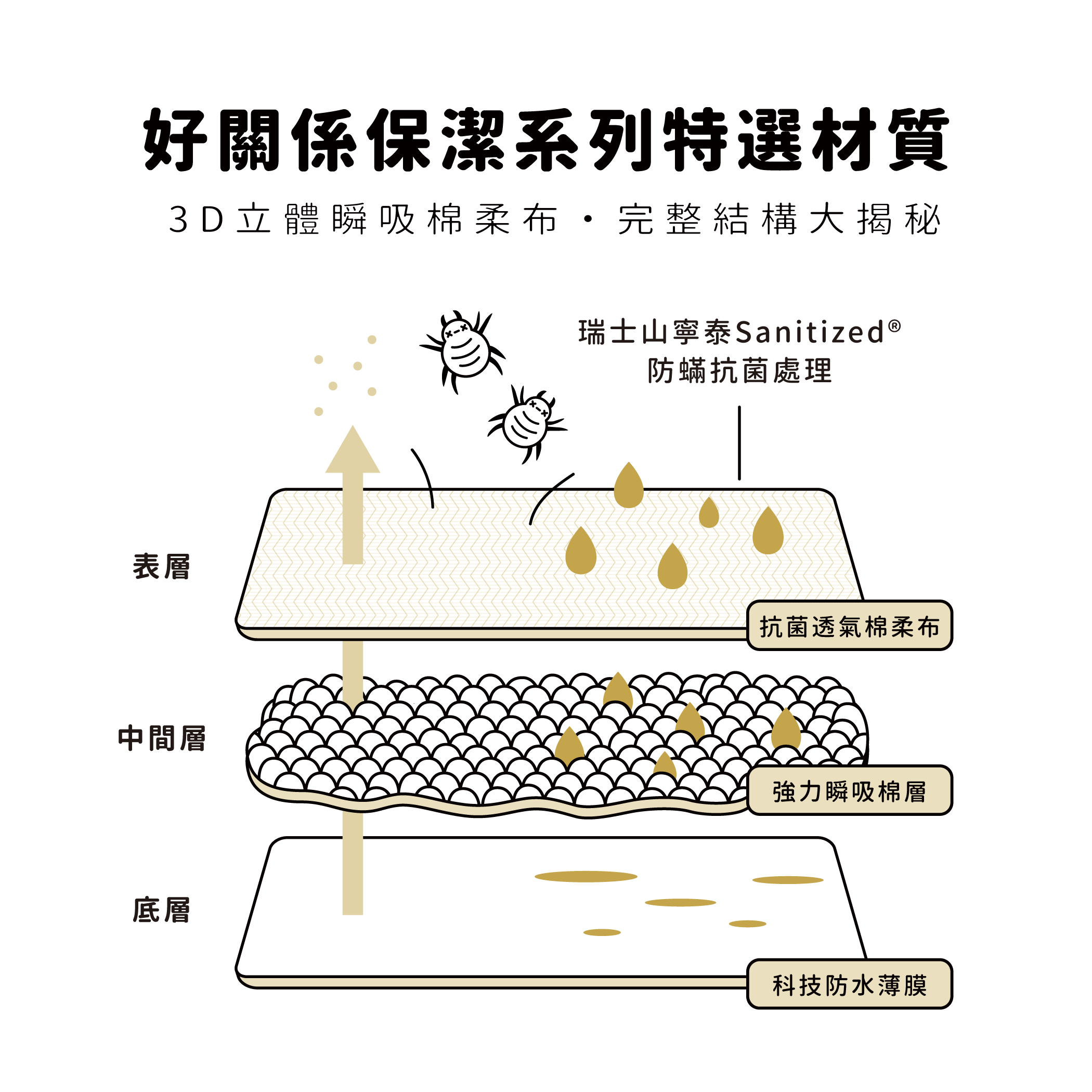 好關係保潔系列特選材質

3D立體瞬吸棉柔布・完整結構大揭秘

瑞士山寧泰Sanitized®
防蟎抗菌處理

表層

抗菌透氣棉柔布

中間層

強力瞬吸棉層

底層

科技防水薄膜