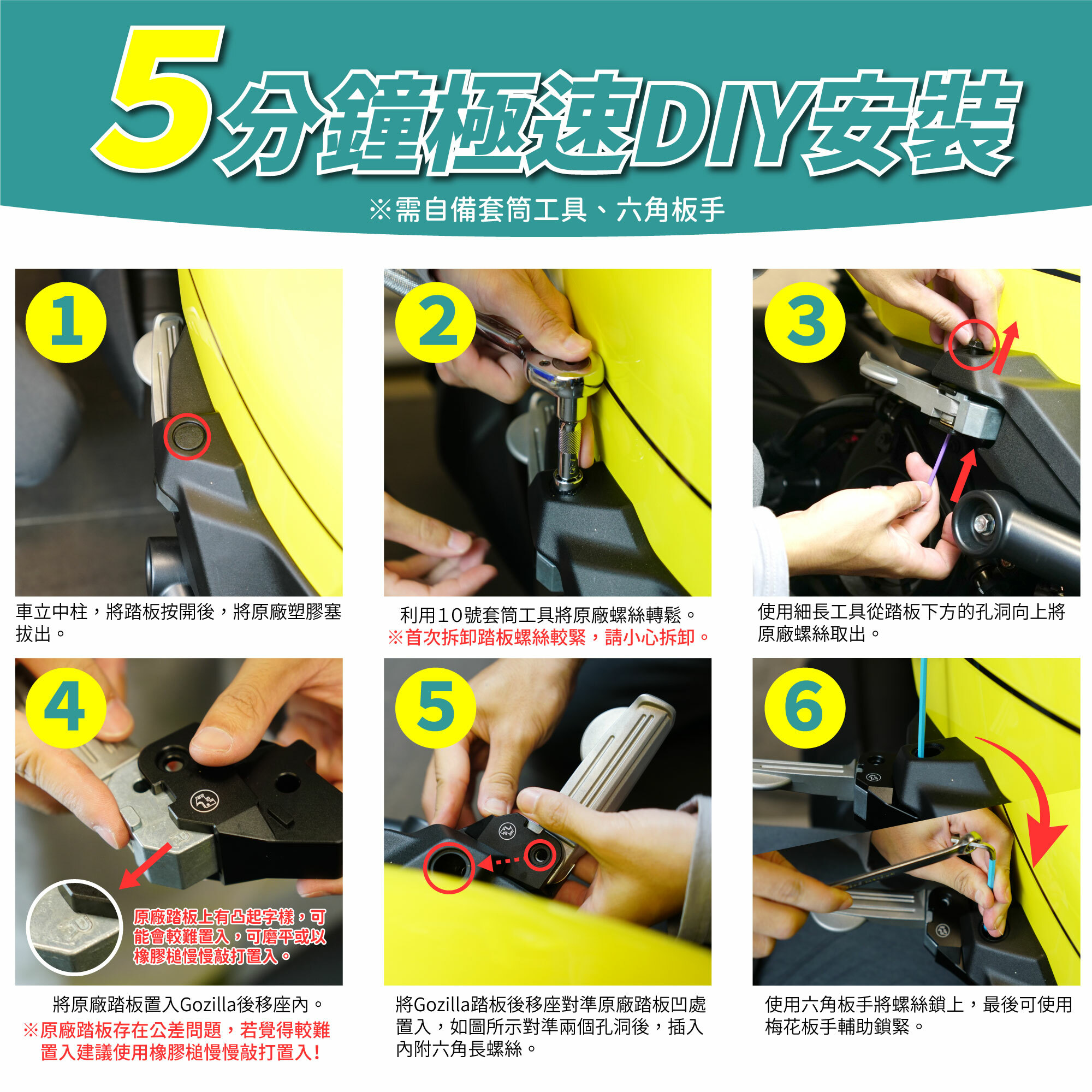 5分鐘極速DIY安裝

※需自備套筒工具、六角板手

1

車立中柱，將踏板按開後，將原廠塑膠塞拔出。

2

利用10號套筒工具將原廠螺絲轉鬆。
※首次拆卸踏板螺絲較緊，請小心拆卸。

3

使用細長工具從踏板下方的孔洞向上將原廠螺絲取出。

4

原廠踏板上有凸起字樣，可能會較難置入，可磨平或以橡膠槌慢慢敲打置入。

將原廠踏板置入Gozilla後移座內。
※原廠踏板存在公差問題，若覺得較難置入建議使用橡膠槌慢慢敲打置入！

5

將Gozilla踏板後移座對準原廠踏板凹處置入，如圖所示對準兩個孔洞後，插入內附六角長螺絲。

6

使用六角板手將螺絲鎖上，最後可使用梅花板手輔助鎖緊。