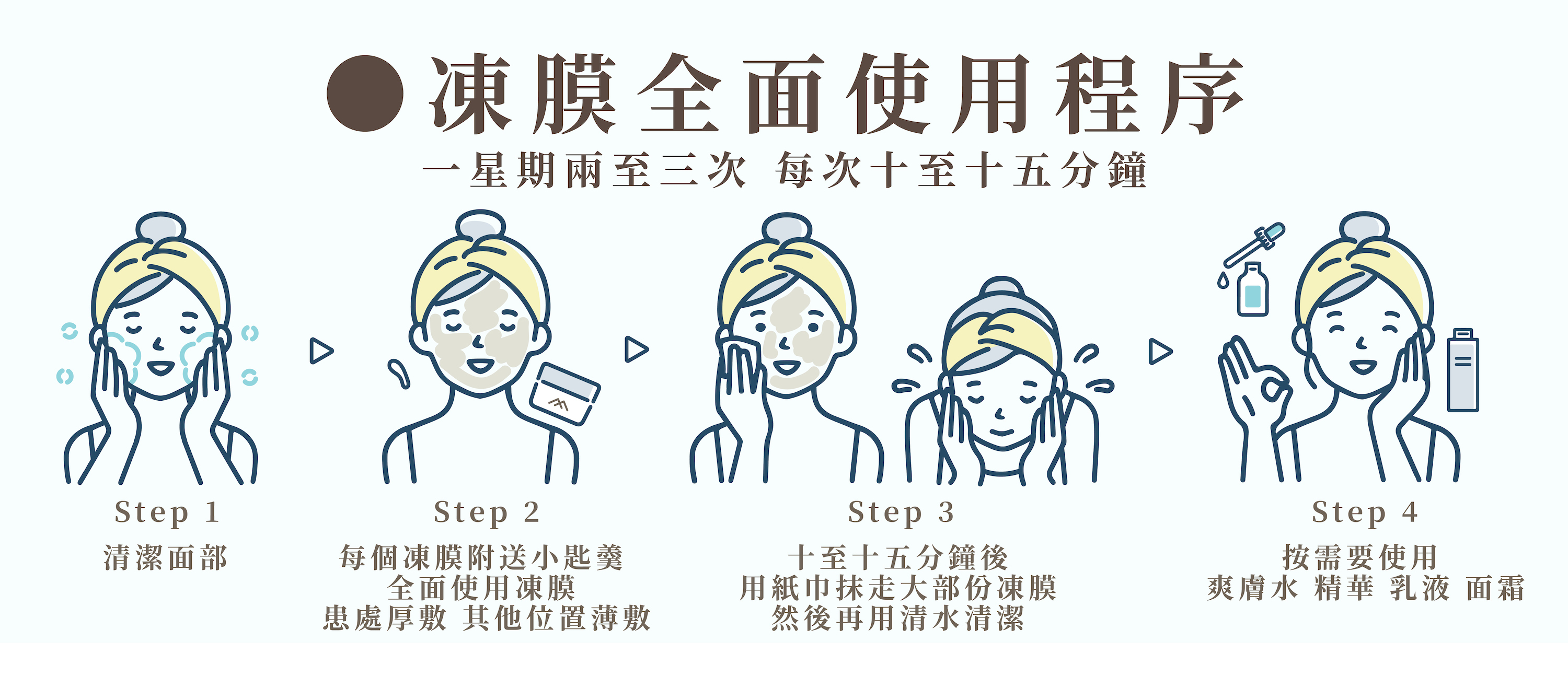 ●凍膜全面使用程序

一星期兩至三次 每次十至十五分鐘

Step 1
清潔面部

Step 2
每個凍膜附送小匙羹
全面使用凍膜
患處厚敷 其他位置薄敷

Step 3
十至十五分鐘後
用紙巾抹走大部份凍膜
然後再用清水清潔

Step 4
按需要使用
爽膚水 精華 乳液 面霜