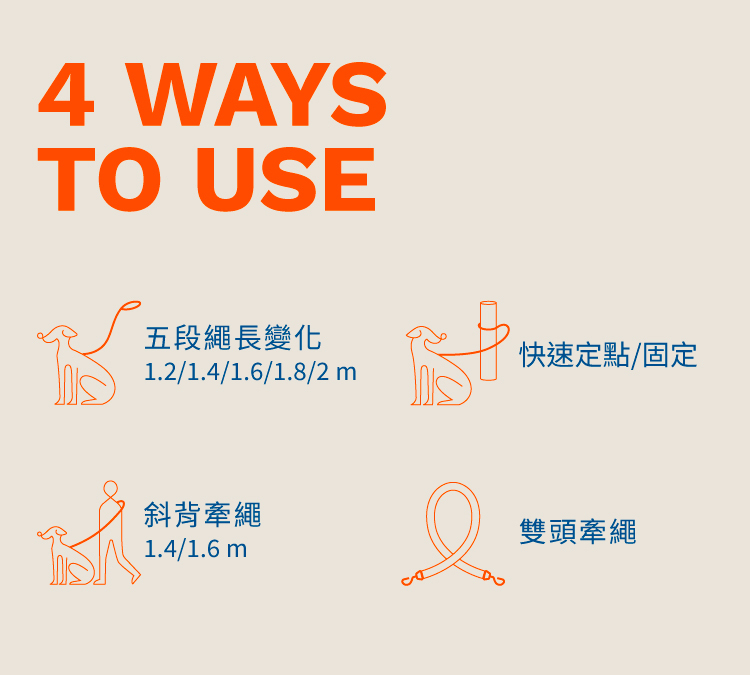 4 WAYS TO USE

五段繩長變化
1.2/1.4/1.6/1.8/2 m

快速定點/固定

斜背牽繩
1.4/1.6 m

雙頭牽繩