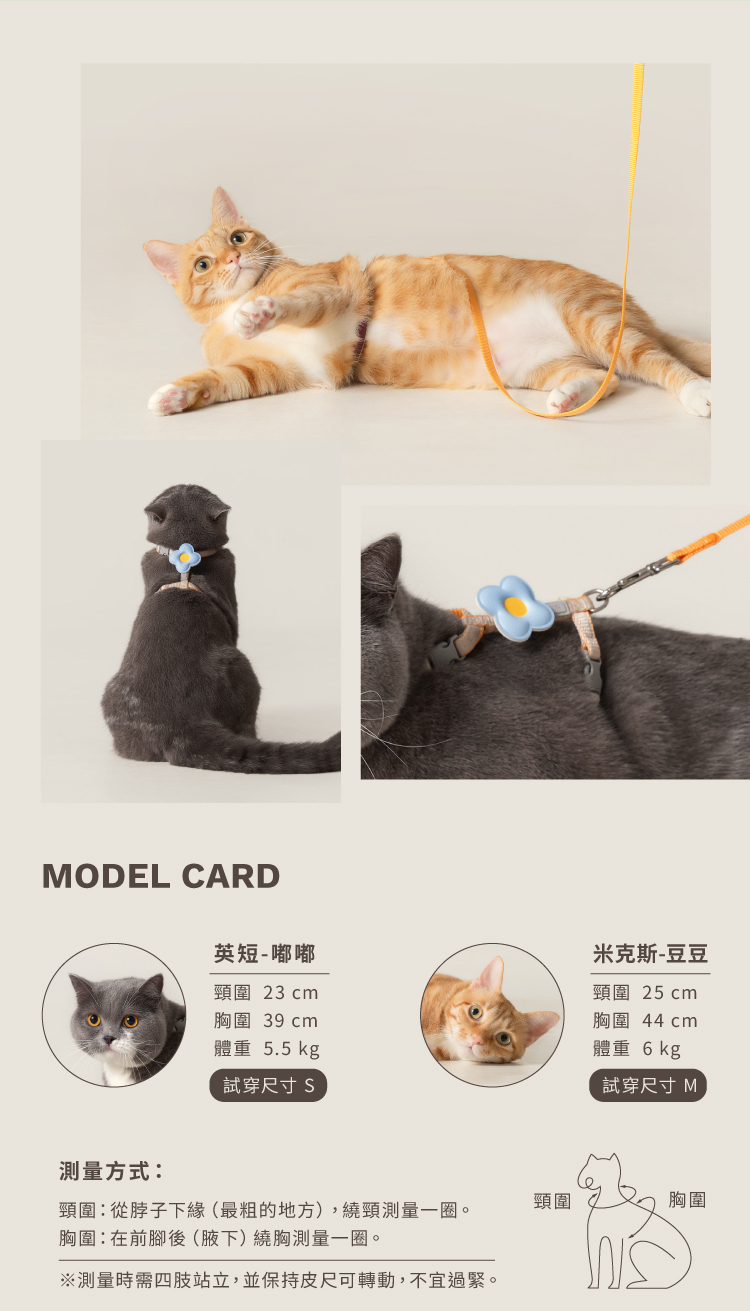 MODEL CARD

英短-嘟嘟
頸圍 23 cm
胸圍 39 cm
體重 5.5 kg
試穿尺寸 S

米克斯-豆豆
頸圍 25 cm
胸圍 44 cm
體重 6 kg
試穿尺寸 M

測量方式：
頸圍：從脖子下緣（最粗的地方），繞頸測量一圈。
胸圍：在前腳後（腋下）繞胸測量一圈。
※測量時需四肢站立，並保持皮尺可轉動，不宜過緊。

頸圍
胸圍