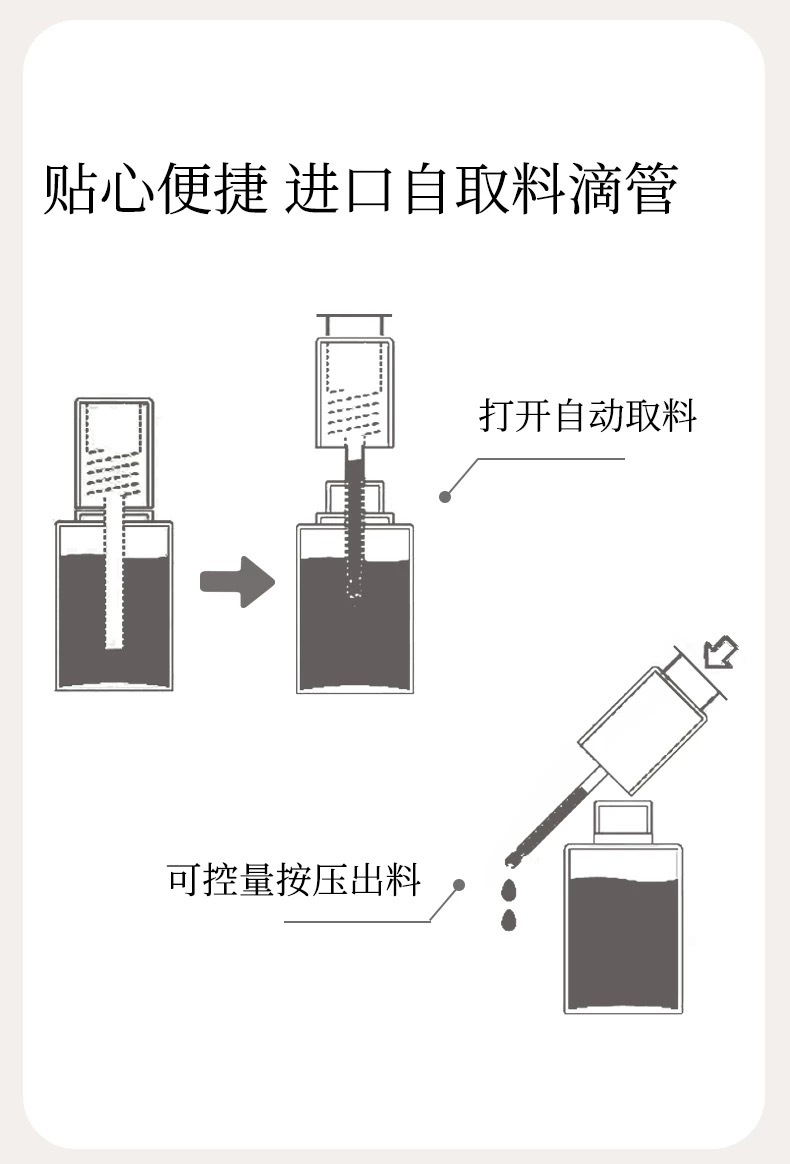 贴心便捷 进口自取料滴管

打开自动取料

可控量按压出料