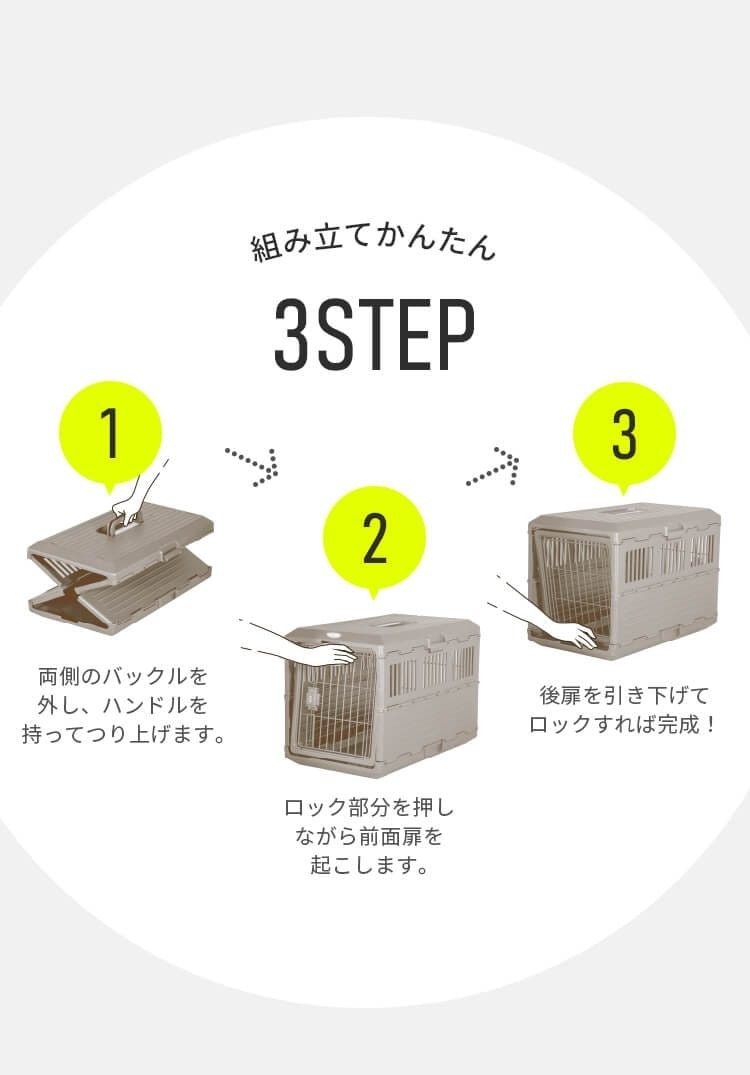 組み立てかんたん

3STEP

1

両側のバックルを外し、ハンドルを持ってつり上げます。

2

ロック部分を押しながら前面扉を起こします。

3

後扉を引き下げてロックすれば完成！