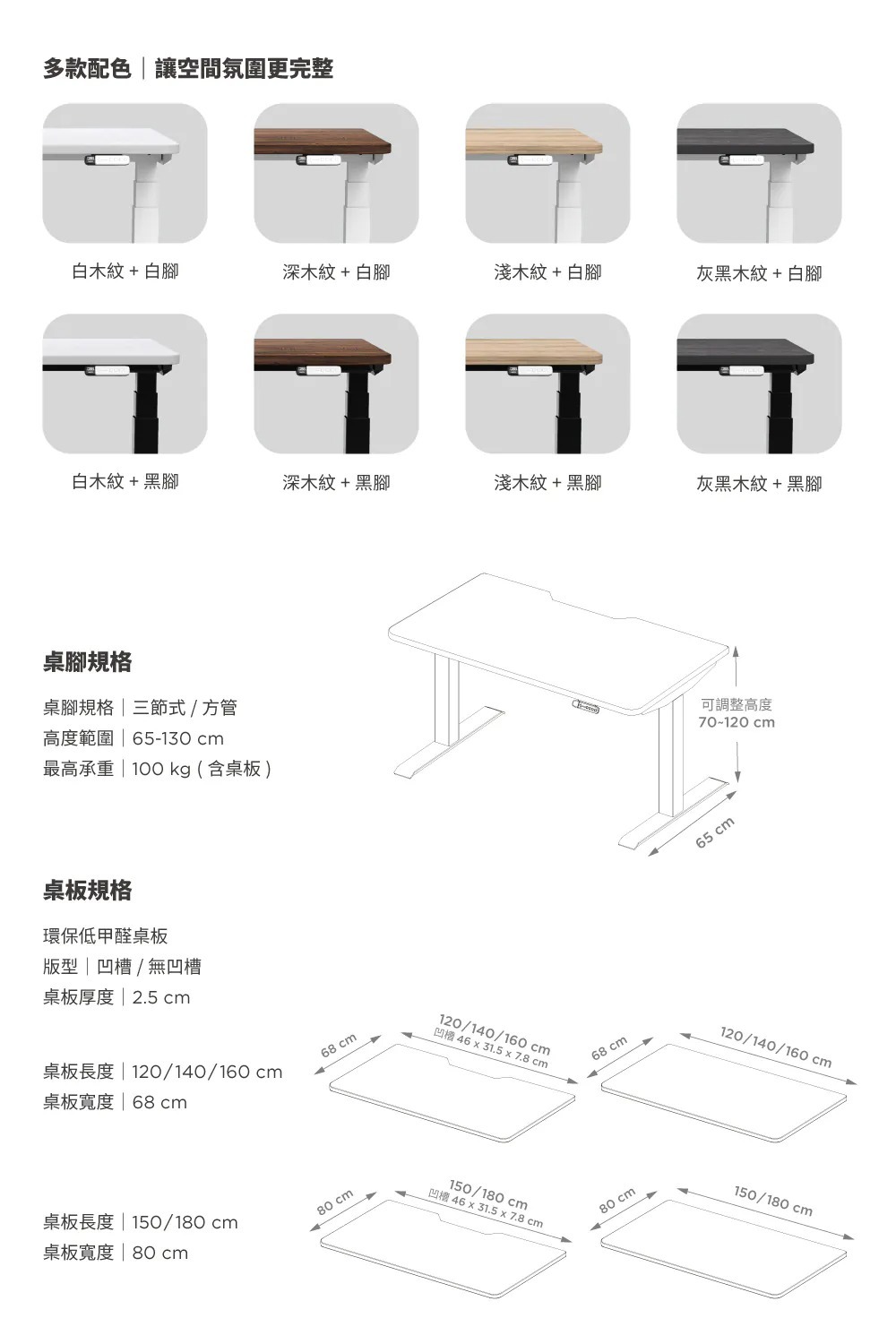 多款配色｜讓空間氛圍更完整

白木紋 + 白腳

深木紋 + 白腳

淺木紋 + 白腳

灰黑木紋 + 白腳

白木紋 + 黑腳

深木紋 + 黑腳

淺木紋 + 黑腳

灰黑木紋 + 黑腳

桌腳規格

桌腳規格｜三節式 / 方管
高度範圍｜65-130 cm
最高承重｜100 kg ( 含桌板 )

可調整高度
70~120 cm

65 cm

桌板規格

環保低甲醛桌板
版型｜凹槽 / 無凹槽
桌板厚度｜2.5 cm

桌板長度｜120/140/160 cm
桌板寬度｜68 cm

68 cm

120/140/160 cm
凹槽 46 x 31.5 x 7.8 cm

68 cm

120/140/160 cm

桌板長度｜150/180 cm
桌板寬度｜80 cm

80 cm

150/180 cm
凹槽 46 x 31.5 x 7.8 cm

80 cm

150/180 cm