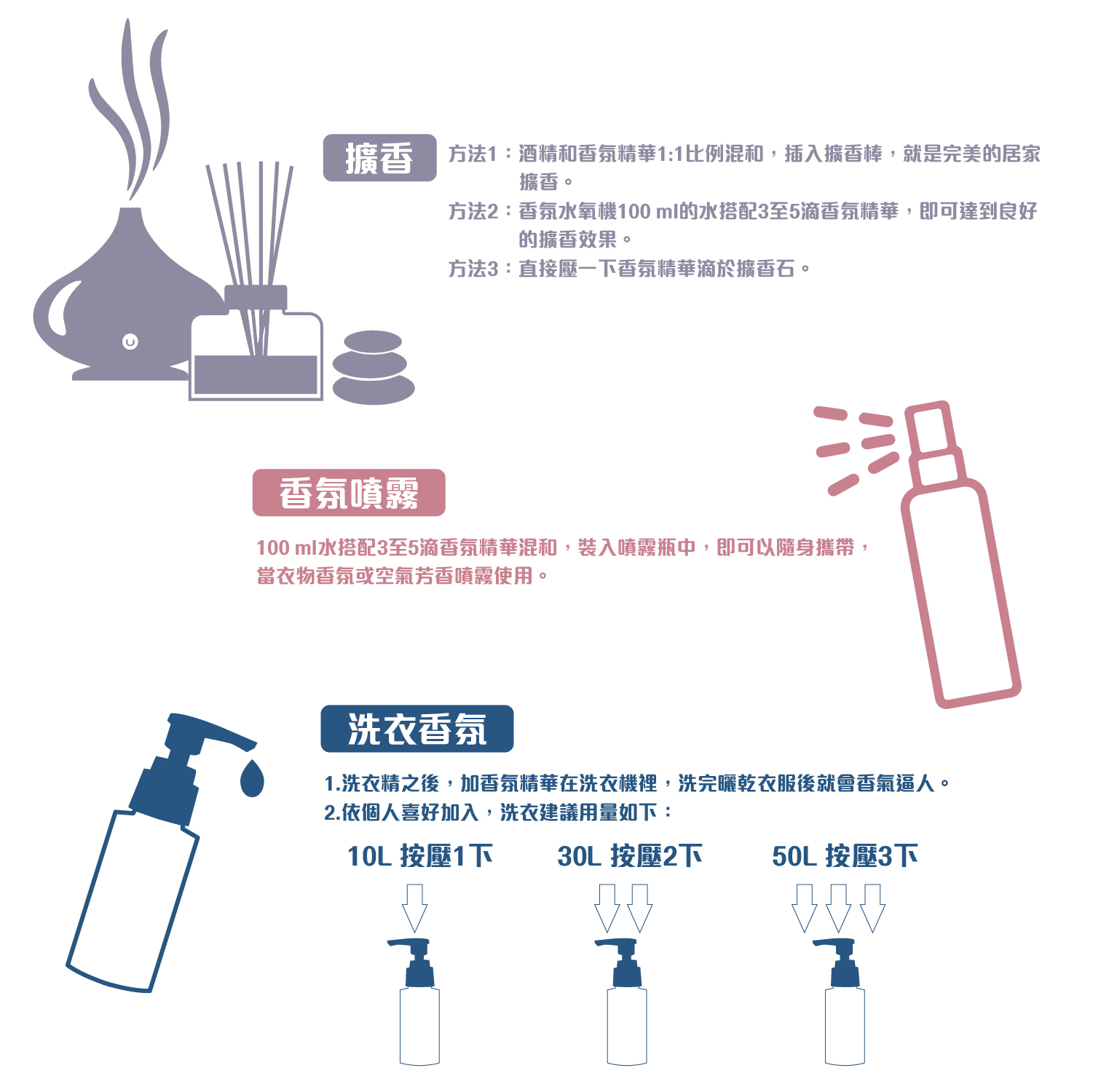 擴香

方法1：酒精和香氛精華1:1比例混和，插入擴香棒，就是完美的居家擴香。

方法2：香氛水氧機100 ml的水搭配3至5滴香氛精華，即可達到良好的擴香效果。

方法3：直接壓一下香氛精華滴於擴香石。

香氛噴霧

100 ml水搭配3至5滴香氛精華混和，裝入噴霧瓶中，即可以隨身攜帶，當衣物香氛或空氣芳香噴霧使用。

洗衣香氛

1.洗衣精之後，加香氛精華在洗衣機裡，洗完曬乾衣服後就會香氣逼人。
2.依個人喜好加入，洗衣建議用量如下：

10L 按壓1下

30L 按壓2下

50L 按壓3下