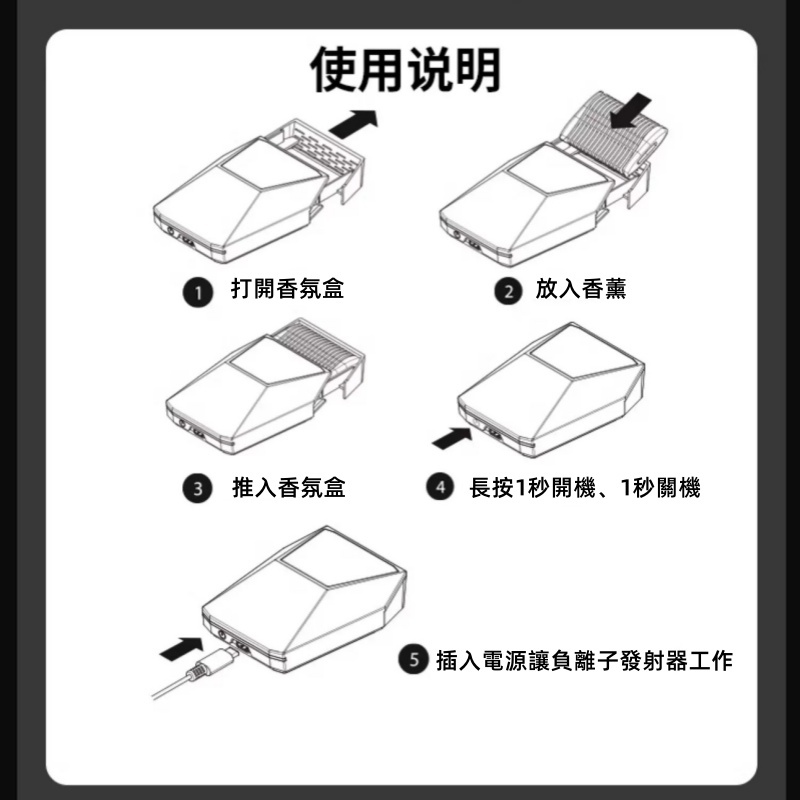 使用说明

1 打開香氛盒

2 放入香薰

3 推入香氛盒

4 長按1秒開機、1秒關機

5 插入電源讓負離子發射器工作