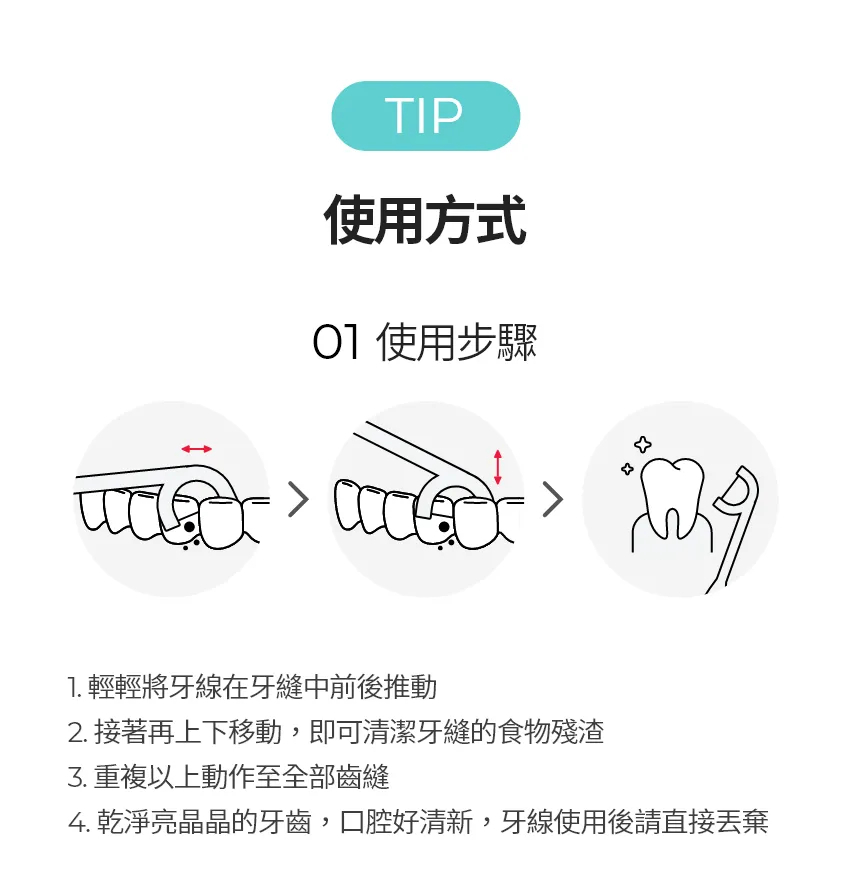 TIP

使用方式

01 使用步驟

1. 輕輕將牙線在牙縫中前後推動
2. 接著再上下移動，即可清潔牙縫的食物殘渣
3. 重複以上動作至全部齒縫
4. 乾淨亮晶晶的牙齒，口腔好清新，牙線使用後請直接丟棄