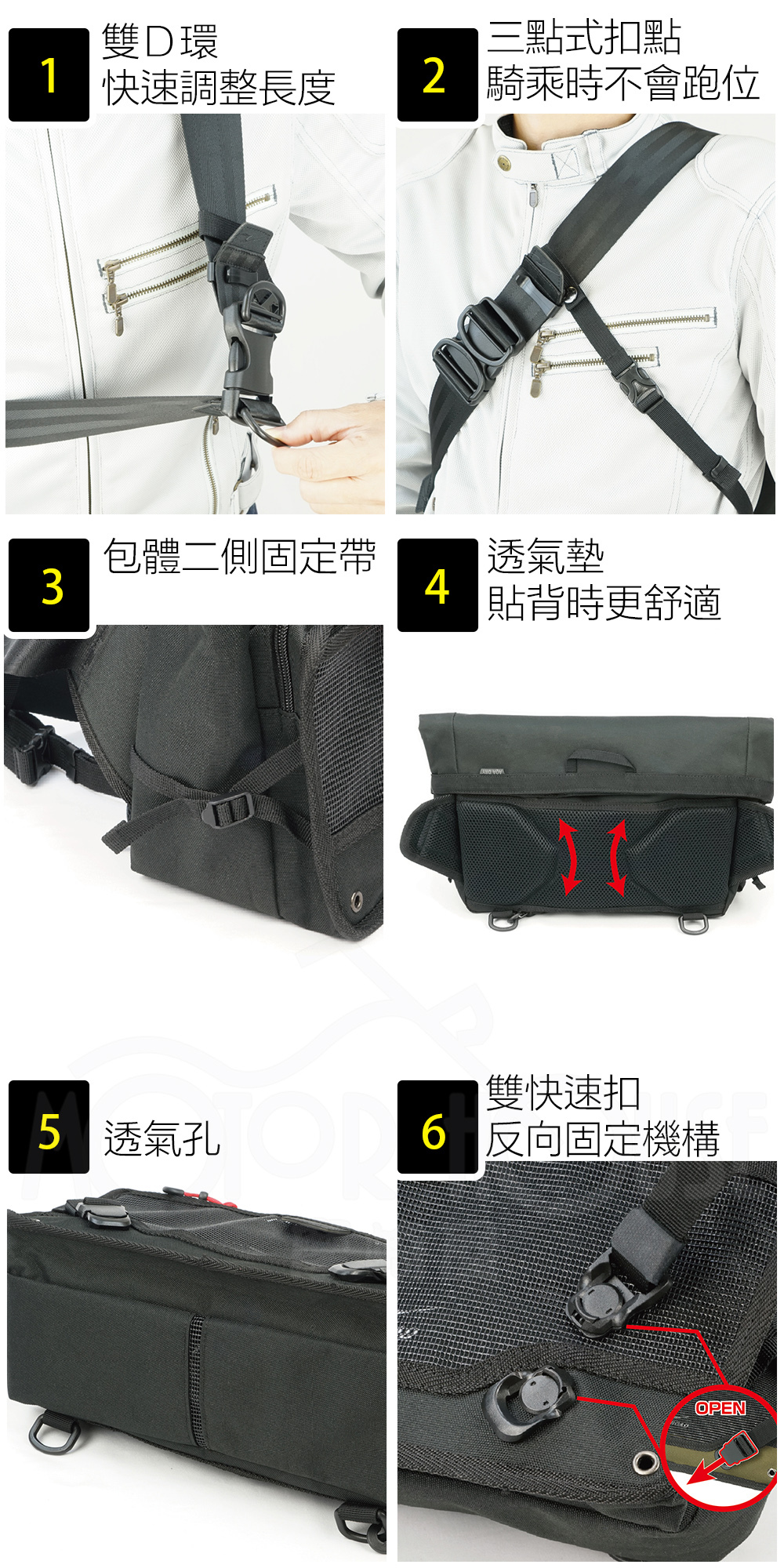 1
雙D環
快速調整長度

2
三點式扣點
騎乘時不會跑位

3
包體二側固定帶

4
透氣墊
貼背時更舒適

5
透氣孔

6
雙快速扣
反向固定機構

OPEN