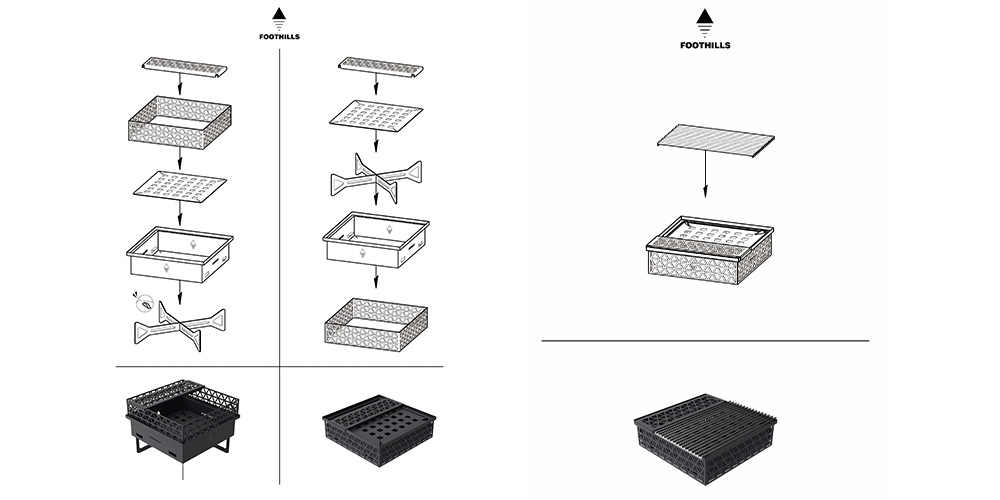 FOOTHILLS

FOOTHILLS