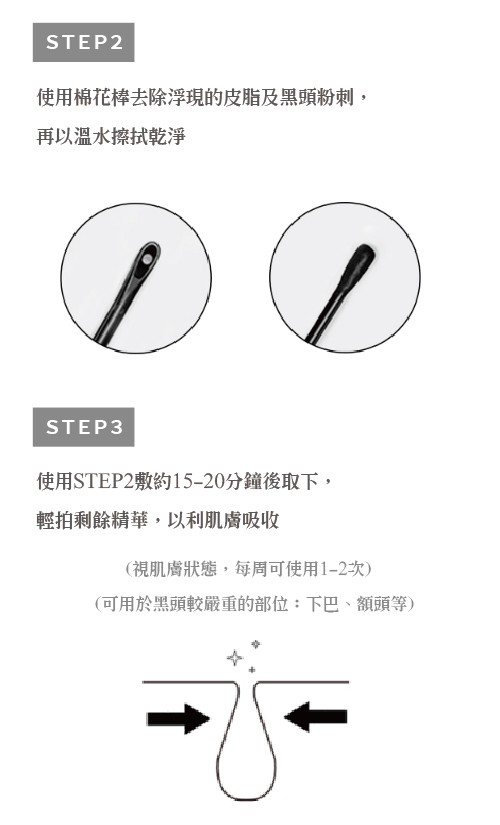 STEP2

使用棉花棒去除浮現的皮脂及黑頭粉刺，

再以溫水擦拭乾淨

STEP3

使用STEP2敷約15-20分鐘後取下，

輕拍剩餘精華，以利肌膚吸收

（視肌膚狀態，每周可使用1-2次）

（可用於黑頭較嚴重的部位：下巴、額頭等）