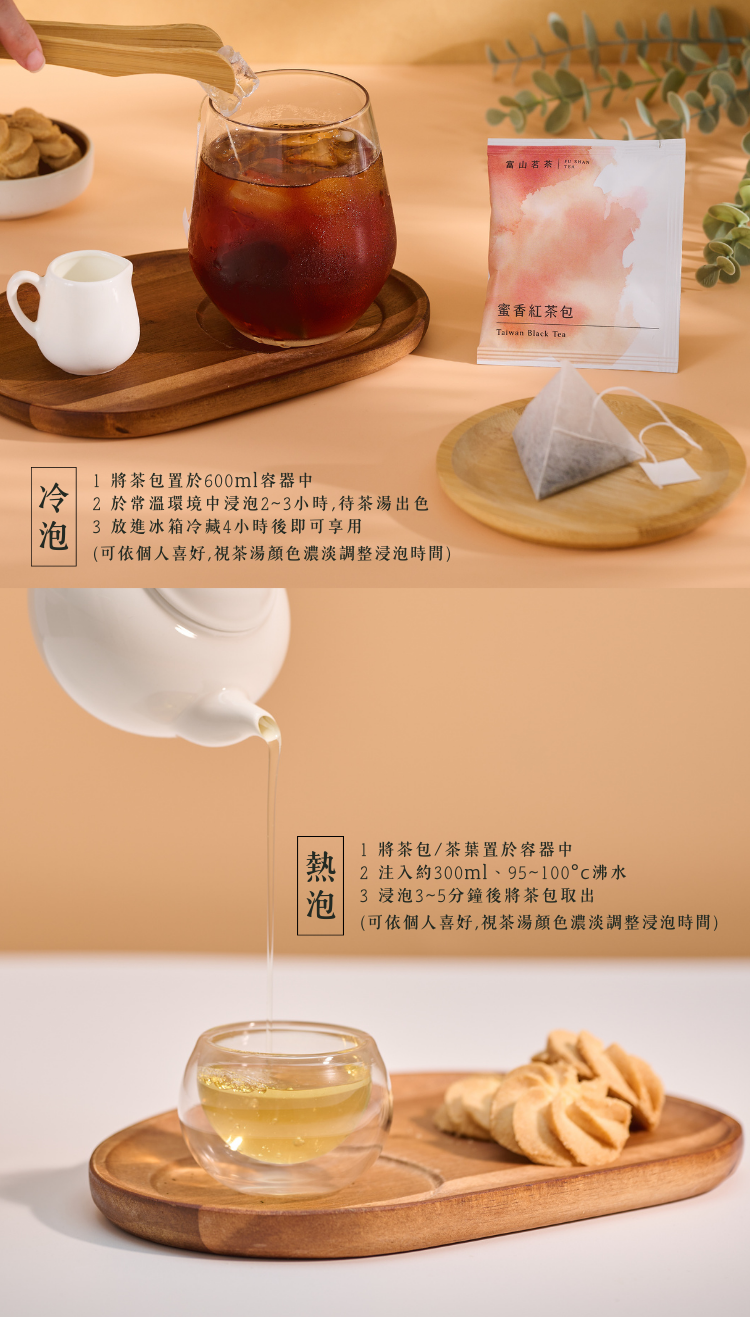 富山茗茶 | FU SHAN TEA

蜜香紅茶包
Taiwan Black Tea

冷泡

1 將茶包置於600ml容器中
2 於常溫環境中浸泡2~3小時,待茶湯出色
3 放進冰箱冷藏4小時後即可享用
(可依個人喜好,視茶湯顏色濃淡調整浸泡時間)

熱泡

1 將茶包/茶葉置於容器中
2 注入約300ml、95~100°c沸水
3 浸泡3~5分鐘後將茶包取出
(可依個人喜好,視茶湯顏色濃淡調整浸泡時間)