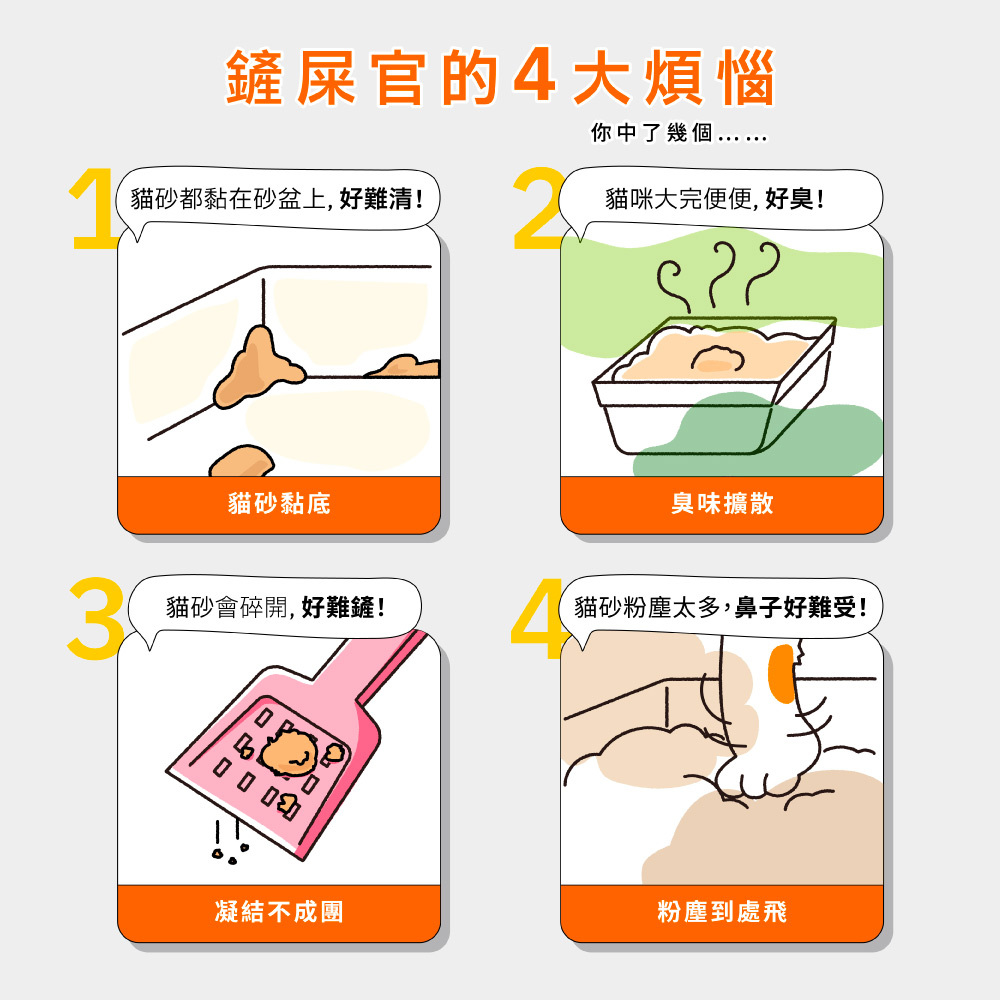 鏟屎官的4大煩惱

你中了幾個……

1
貓砂都黏在砂盆上，好難清！
貓砂黏底

2
貓咪大完便便，好臭！
臭味擴散

3
貓砂會碎開，好難鏟！
凝結不成團

4
貓砂粉塵太多，鼻子好難受！
粉塵到處飛