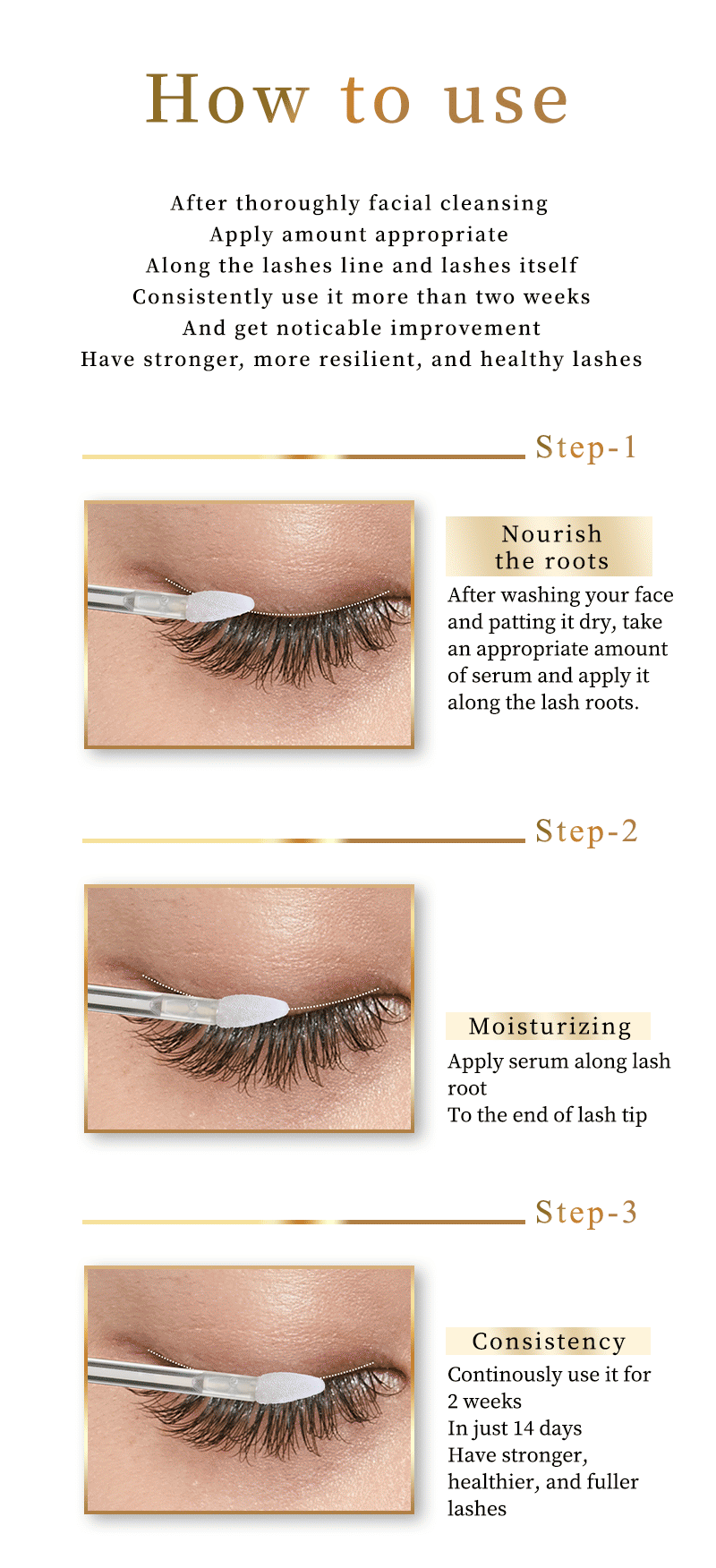 How to use

After thoroughly facial cleansing
Apply amount appropriate
Along the lashes line and lashes itself
Consistently use it more than two weeks
And get noticable improvement
Have stronger, more resilient, and healthy lashes

Step-1

Nourish the roots

After washing your face and patting it dry, take an appropriate amount of serum and apply it along the lash roots.

Step-2

Moisturizing

Apply serum along lash root
To the end of lash tip

Step-3

Consistency

Continously use it for 2 weeks
In just 14 days
Have stronger, healthier, and fuller lashes