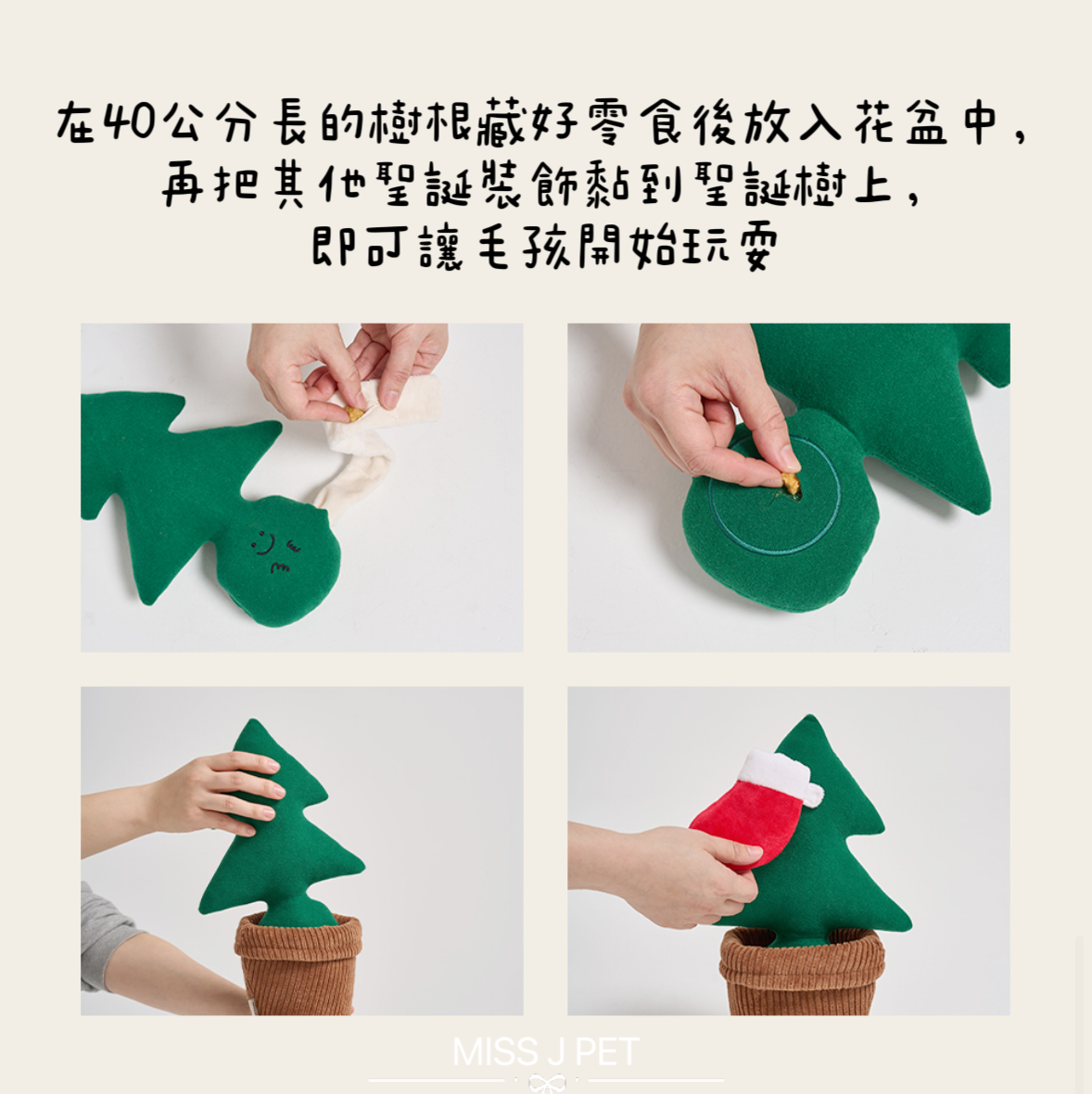 在40公分長的樹根藏好零食後放入花盆中，
再把其他聖誕裝飾黏到聖誕樹上，
即可讓毛孩開始玩耍

MISS J PET