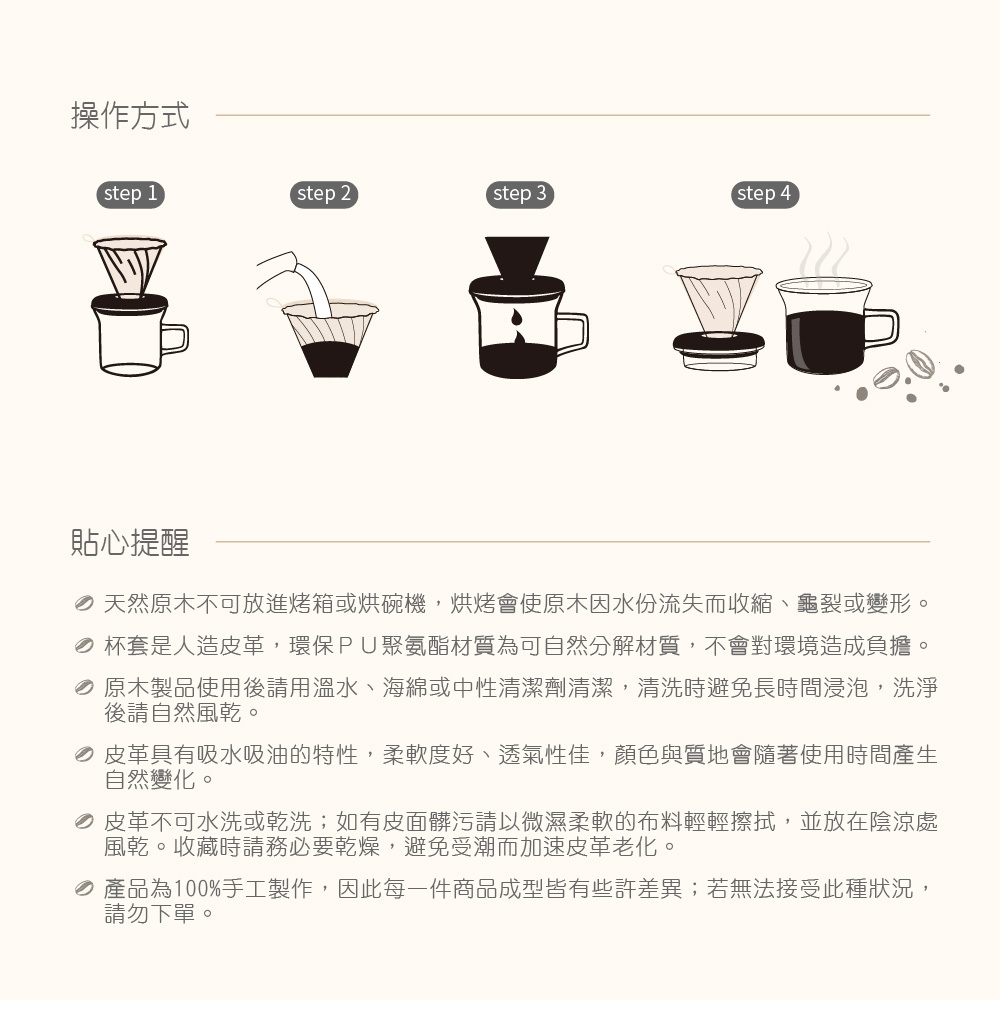 操作方式

step 1

step 2

step 3

step 4

貼心提醒

天然原木不可放進烤箱或烘碗機，烘烤會使原木因水份流失而收縮、龜裂或變形。

杯套是人造皮革，環保ＰＵ聚氨酯材質為可自然分解材質，不會對環境造成負擔。

原木製品使用後請用溫水、海綿或中性清潔劑清潔，清洗時避免長時間浸泡，洗淨後請自然風乾。

皮革具有吸水吸油的特性，柔軟度好、透氣性佳，顏色與質地會隨著使用時間產生自然變化。

皮革不可水洗或乾洗；如有皮面髒污請以微濕柔軟的布料輕輕擦拭，並放在陰涼處風乾。收藏時請務必要乾燥，避免受潮而加速皮革老化。

產品為100%手工製作，因此每一件商品成型皆有些許差異；若無法接受此種狀況，請勿下單。