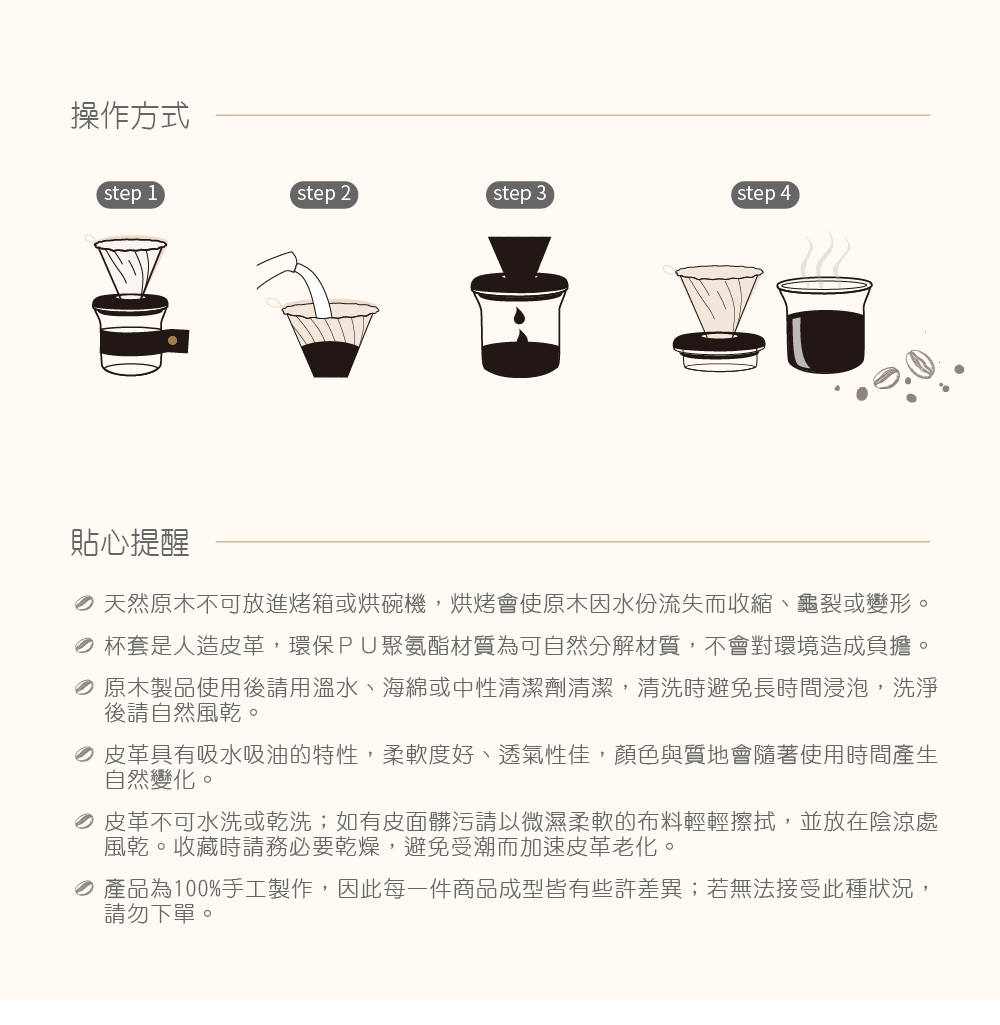 操作方式

step 1 step 2 step 3 step 4

貼心提醒

天然原木不可放進烤箱或烘碗機，烘烤會使原木因水份流失而收縮、龜裂或變形。

杯套是人造皮革，環保ＰＵ聚氨酯材質為可自然分解材質，不會對環境造成負擔。

原木製品使用後請用溫水、海綿或中性清潔劑清潔，清洗時避免長時間浸泡，洗淨後請自然風乾。

皮革具有吸水吸油的特性，柔軟度好、透氣性佳，顏色與質地會隨著使用時間產生自然變化。

皮革不可水洗或乾洗；如有皮面髒污請以微濕柔軟的布料輕輕擦拭，並放在陰涼處風乾。收藏時請務必要乾燥，避免受潮而加速皮革老化。

產品為100%手工製作，因此每一件商品成型皆有些許差異；若無法接受此種狀況，請勿下單。