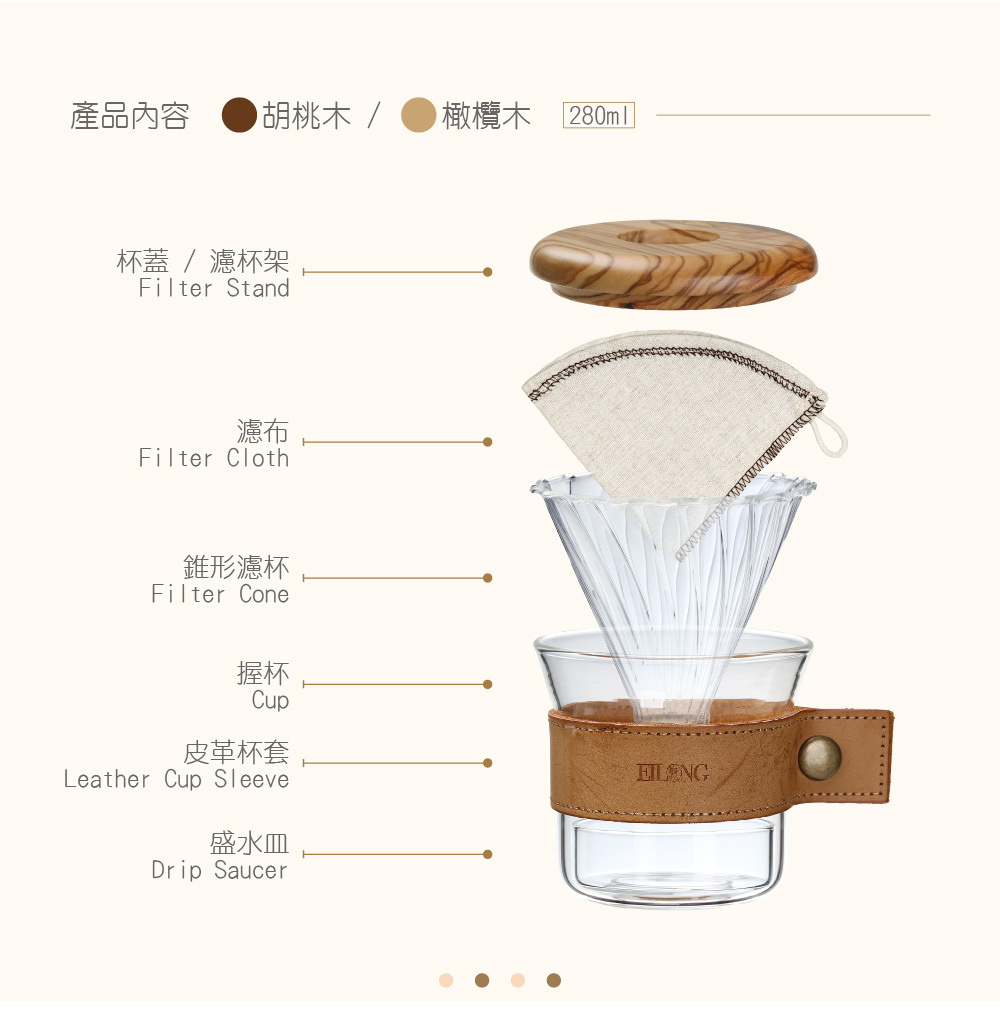 產品內容 胡桃木 / 橄欖木 280ml

杯蓋 / 濾杯架
Filter Stand

濾布
Filter Cloth

錐形濾杯
Filter Cone

握杯
Cup

皮革杯套
Leather Cup Sleeve

盛水皿
Drip Saucer

EILONG