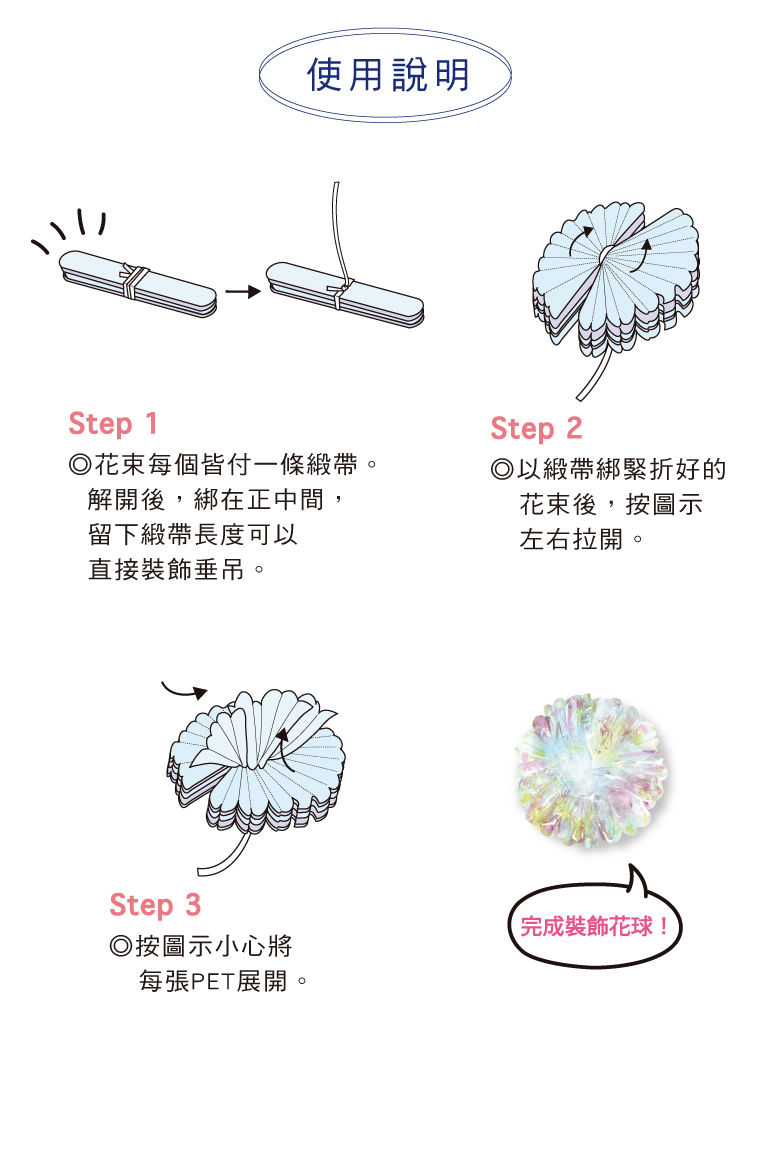 使用說明

Step 1
◎花束每個皆付一條緞帶。解開後，綁在正中間，留下緞帶長度可以直接裝飾垂吊。

Step 2
◎以緞帶綁緊折好的花束後，按圖示左右拉開。

Step 3
◎按圖示小心將每張PET展開。

完成裝飾花球！