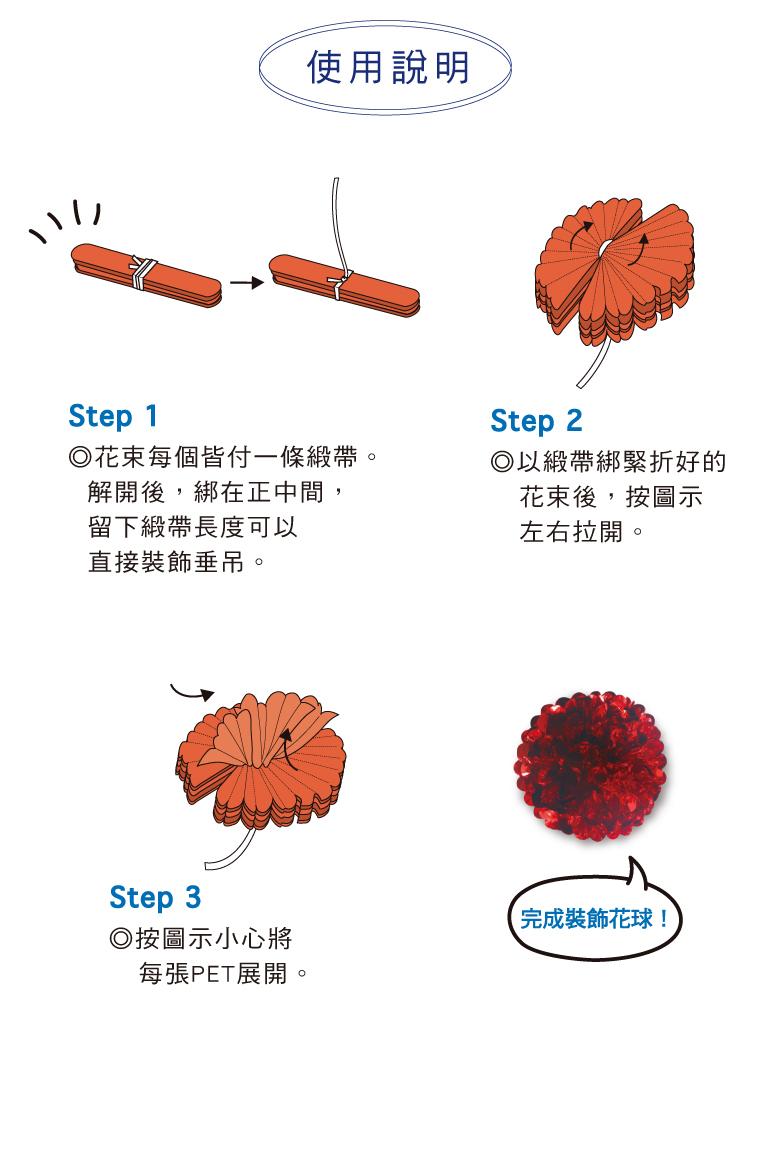 使用說明

Step 1
◎花束每個皆付一條緞帶。解開後，綁在正中間，留下緞帶長度可以直接裝飾垂吊。

Step 2
◎以緞帶綁緊折好的花束後，按圖示左右拉開。

Step 3
◎按圖示小心將每張PET展開。

完成裝飾花球！