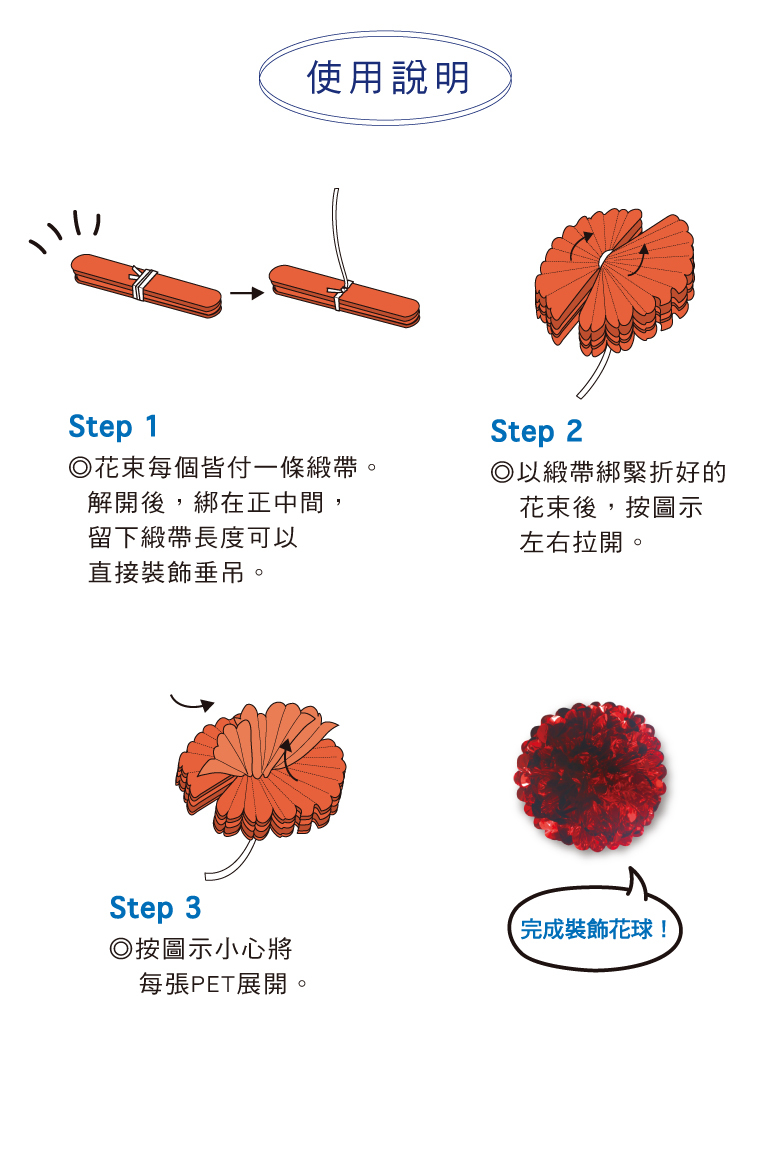 使用說明

Step 1
◎花束每個皆付一條緞帶。解開後，綁在正中間，留下緞帶長度可以直接裝飾垂吊。

Step 2
◎以緞帶綁緊折好的花束後，按圖示左右拉開。

Step 3
◎按圖示小心將每張PET展開。

完成裝飾花球！