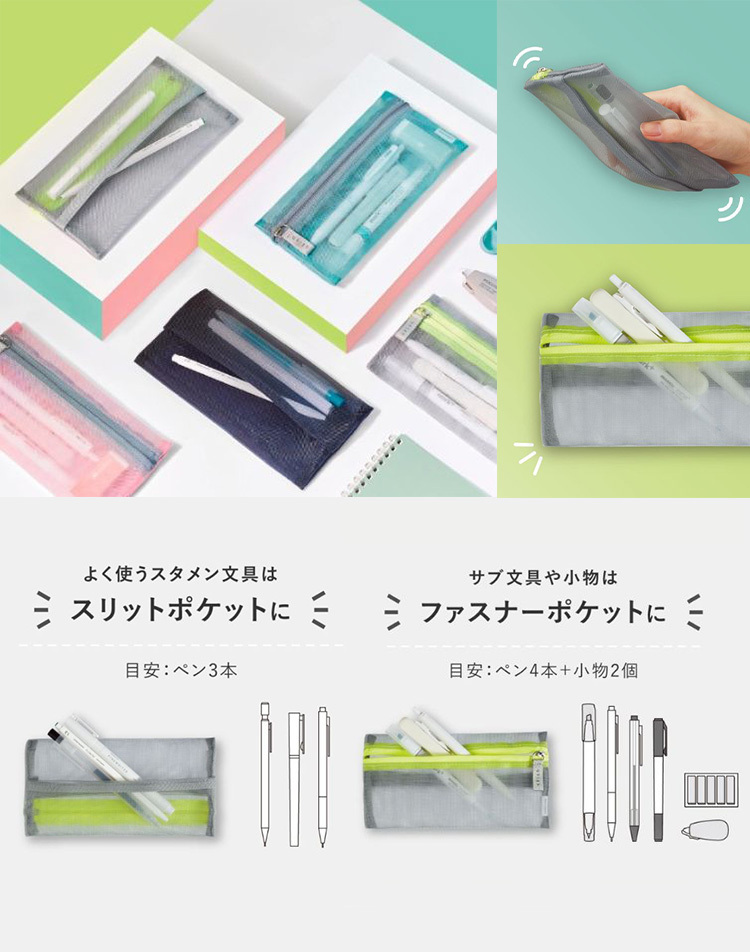 よく使うスタメン文具は
スリットポケットに

目安：ペン3本

サブ文具や小物は
ファスナーポケットに

目安：ペン4本＋小物2個