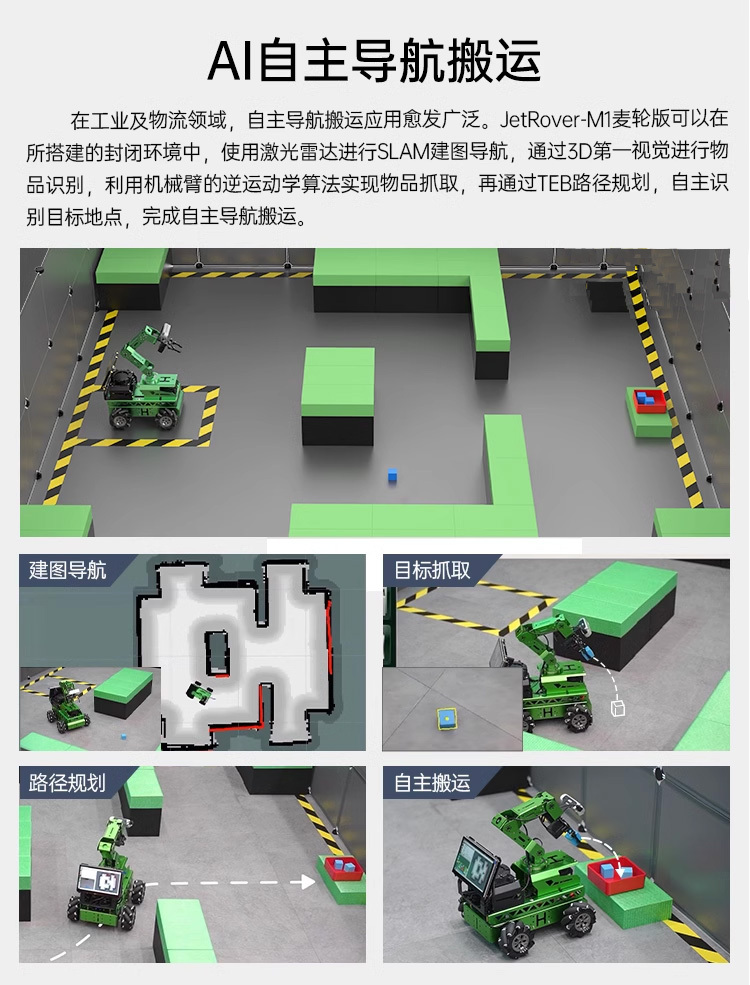 AI自主导航搬运

在工业及物流领域，自主导航搬运应用愈发广泛。JetRover-M1麦轮版可以在所搭建的封闭环境中，使用激光雷达进行SLAM建图导航，通过3D第一视觉进行物品识别，利用机械臂的逆运动学算法实现物品抓取，再通过TEB路径规划，自主识别目标地点，完成自主导航搬运。

建图导航

目标抓取

路径规划

自主搬运