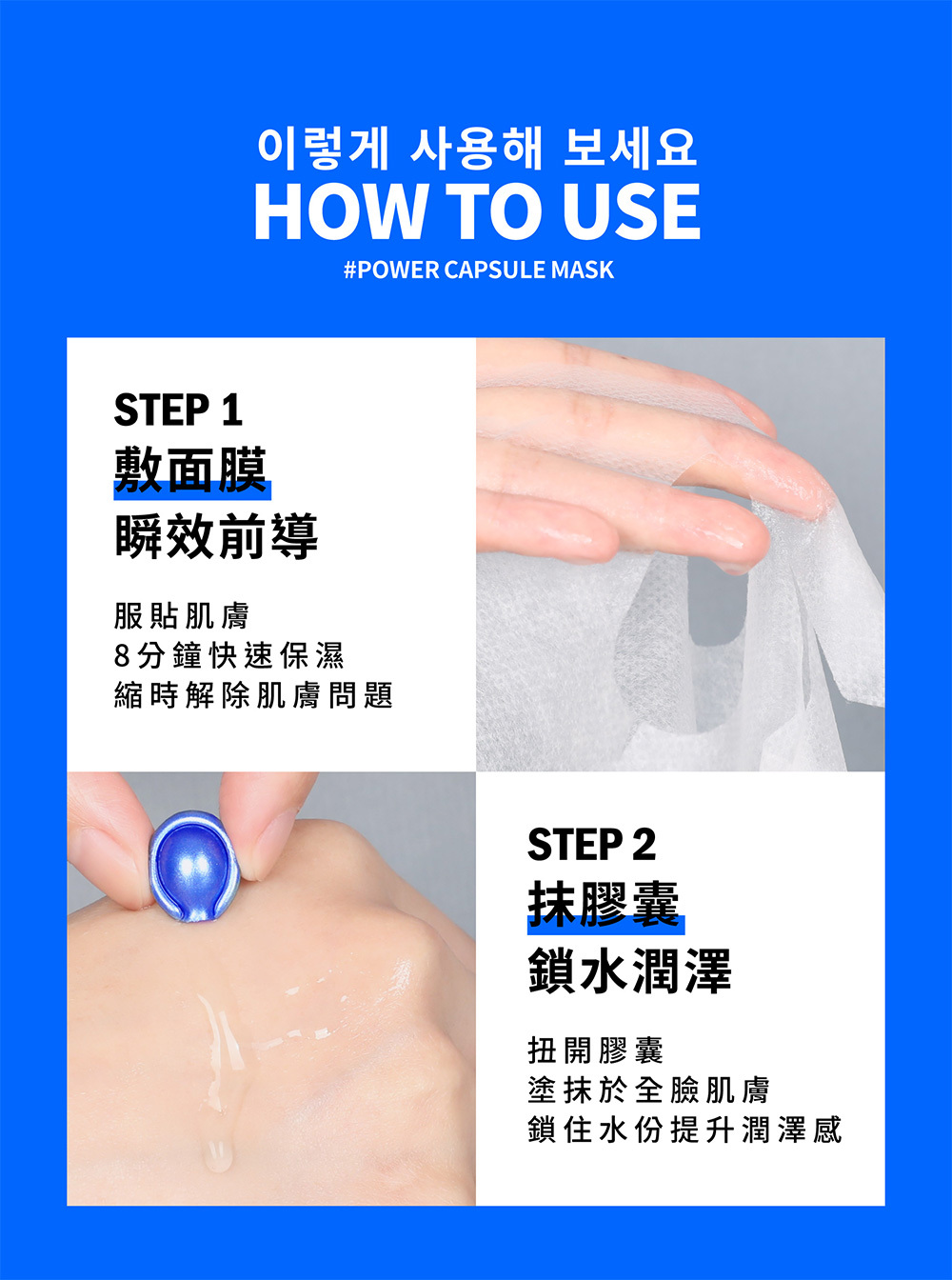 이렇게 사용해 보세요
HOW TO USE
#POWER CAPSULE MASK

STEP 1
敷面膜
瞬效前導

服貼肌膚
8分鐘快速保濕
縮時解除肌膚問題

STEP 2
抹膠囊
鎖水潤澤

扭開膠囊
塗抹於全臉肌膚
鎖住水份提升潤澤感