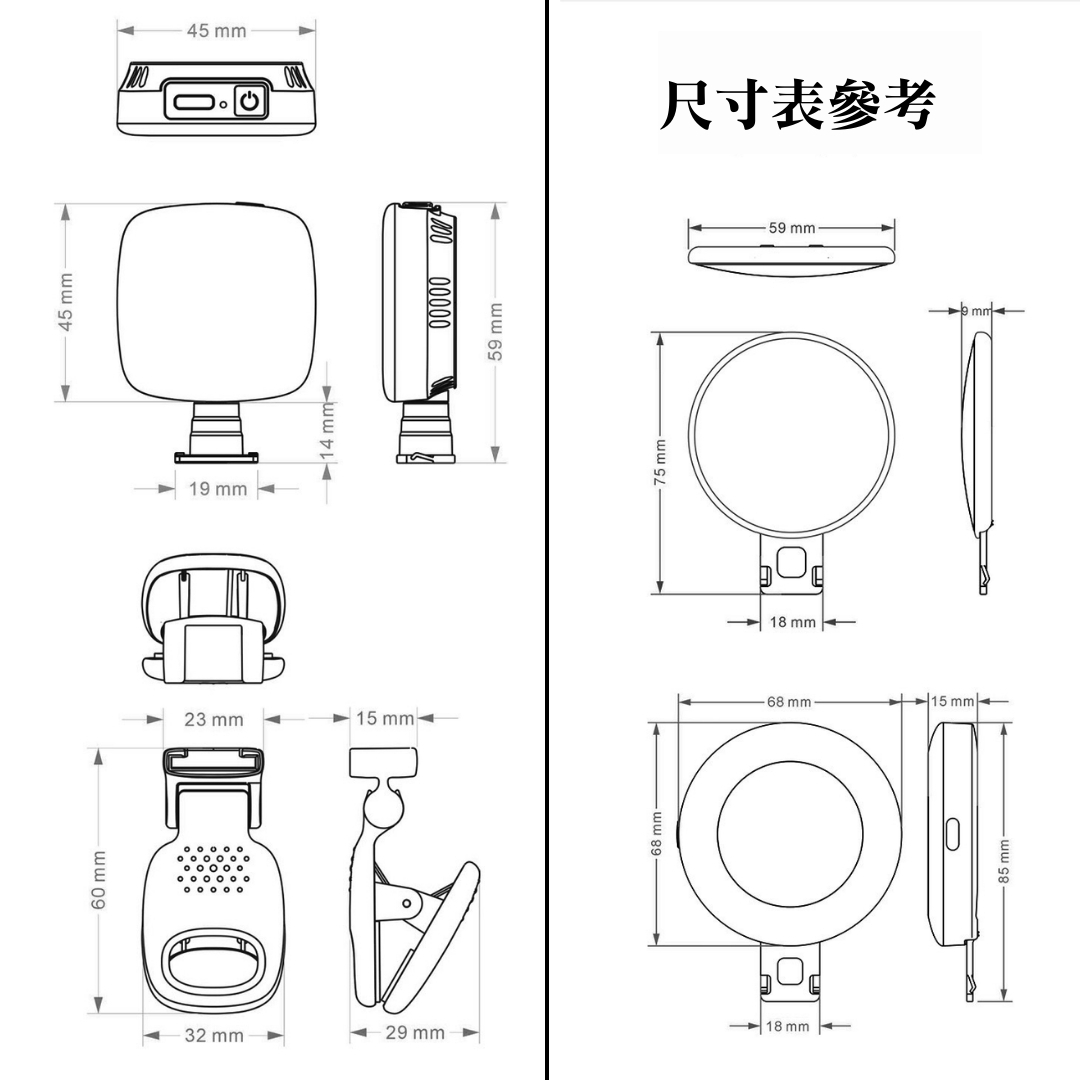 45 mm

45 mm

59 mm

14 mm

19 mm

23 mm

15 mm

60 mm

32 mm

29 mm

尺寸表參考

59 mm

9 mm

75 mm

18 mm

68 mm

15 mm

68 mm

85 mm

18 mm