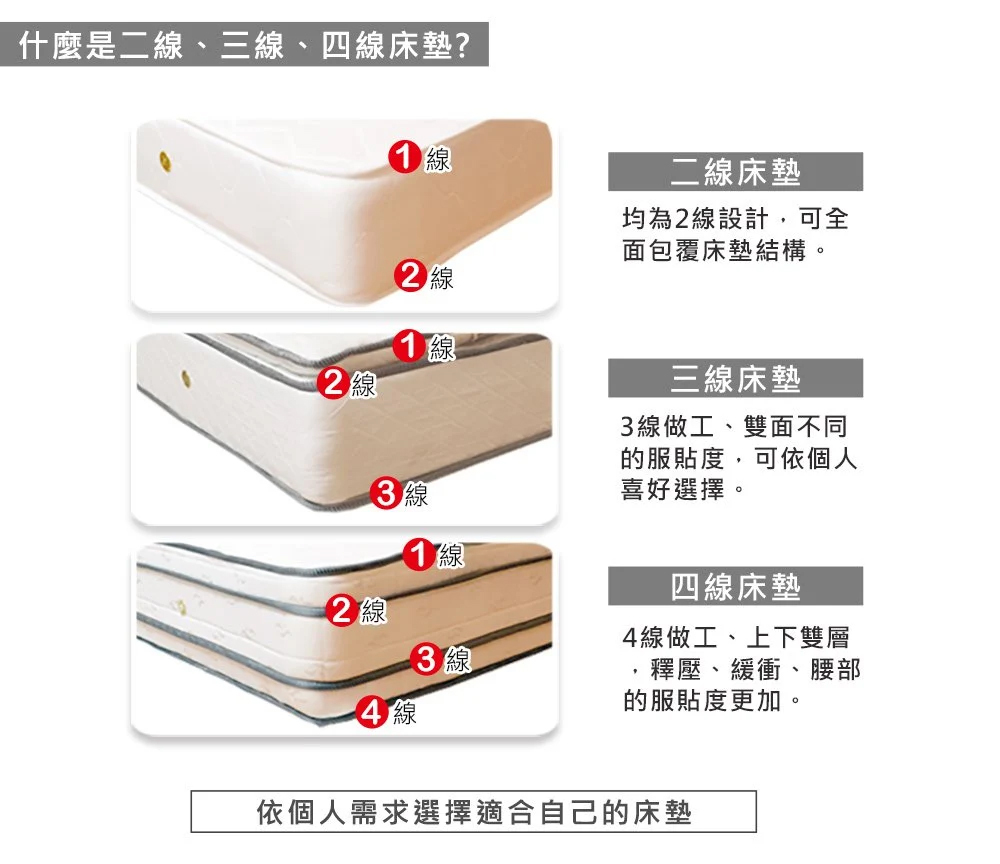 什麼是二線、三線、四線床墊?

1 線

2 線

二線床墊

均為2線設計，可全面包覆床墊結構。

1 線

2 線

3 線

三線床墊

3線做工、雙面不同的服貼度，可依個人喜好選擇。

1 線

2 線

3 線

4 線

四線床墊

4線做工、上下雙層，釋壓、緩衝、腰部的服貼度更加。

依個人需求選擇適合自己的床墊