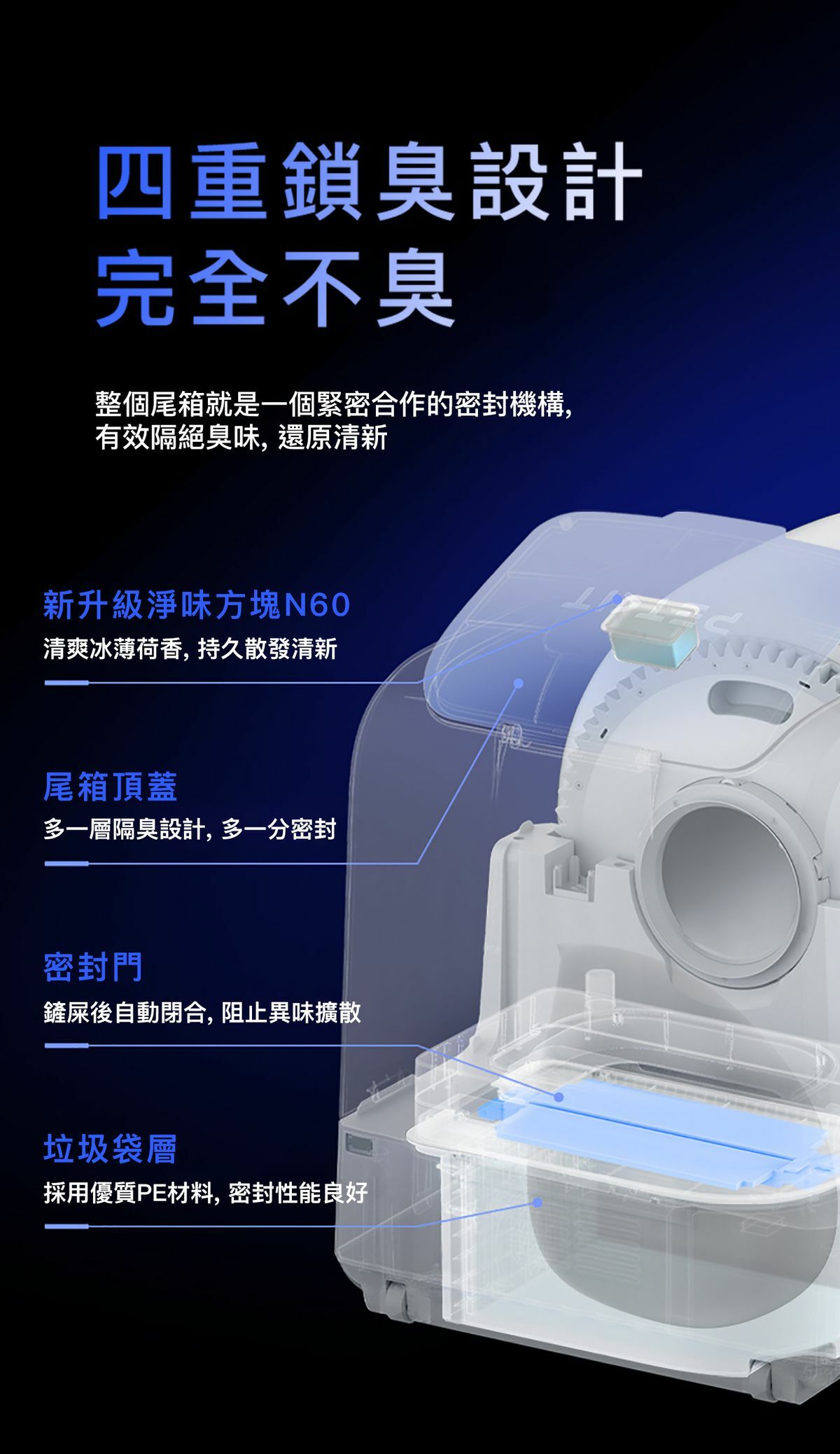 四重鎖臭設計
完全不臭

整個尾箱就是一個緊密合作的密封機構,
有效隔絕臭味, 還原清新

新升級淨味方塊N60
清爽冰薄荷香, 持久散發清新

尾箱頂蓋
多一層隔臭設計, 多一分密封

密封門
鏟屎後自動閉合, 阻止異味擴散

垃圾袋層
採用優質PE材料, 密封性能良好