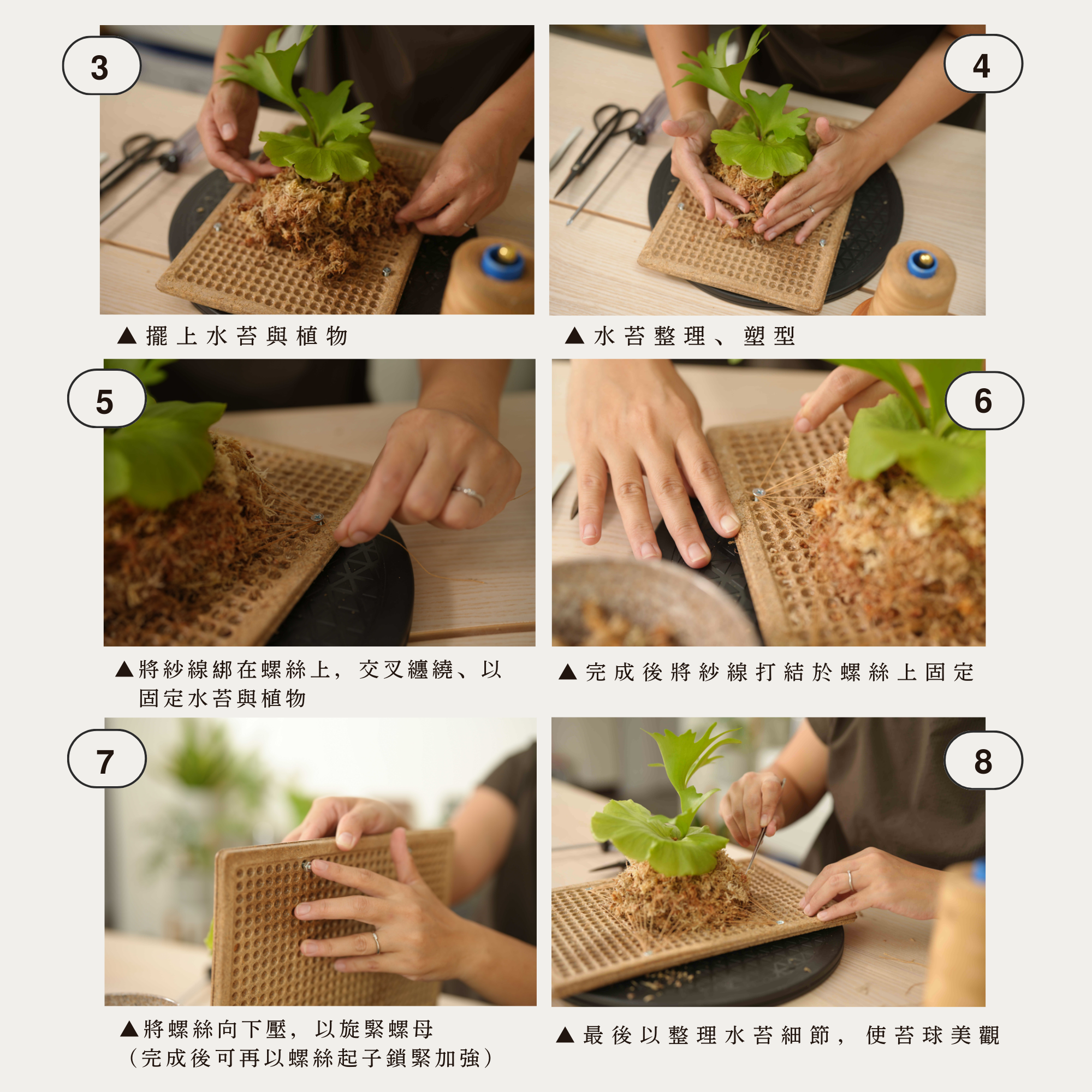 3

▲擺上水苔與植物

4

▲水苔整理、塑型

5

▲將紗線綁在螺絲上，交叉纏繞、以固定水苔與植物

6

▲完成後將紗線打結於螺絲上固定

7

▲將螺絲向下壓，以旋緊螺母
（完成後可再以螺絲起子鎖緊加強）

8

▲最後以整理水苔細節，使苔球美觀