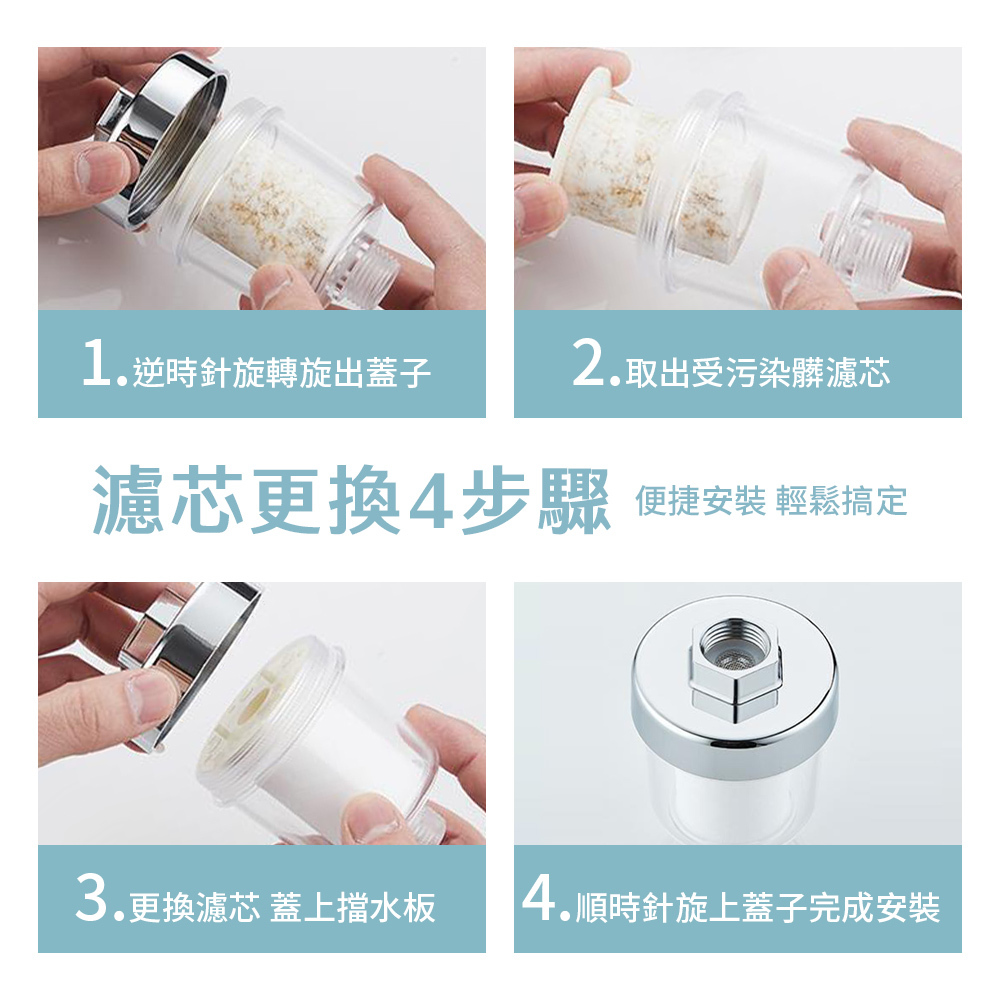 1.逆時針旋轉旋出蓋子

2.取出受污染髒濾芯

濾芯更換4步驟 便捷安裝 輕鬆搞定

3.更換濾芯 蓋上擋水板

4.順時針旋上蓋子完成安裝