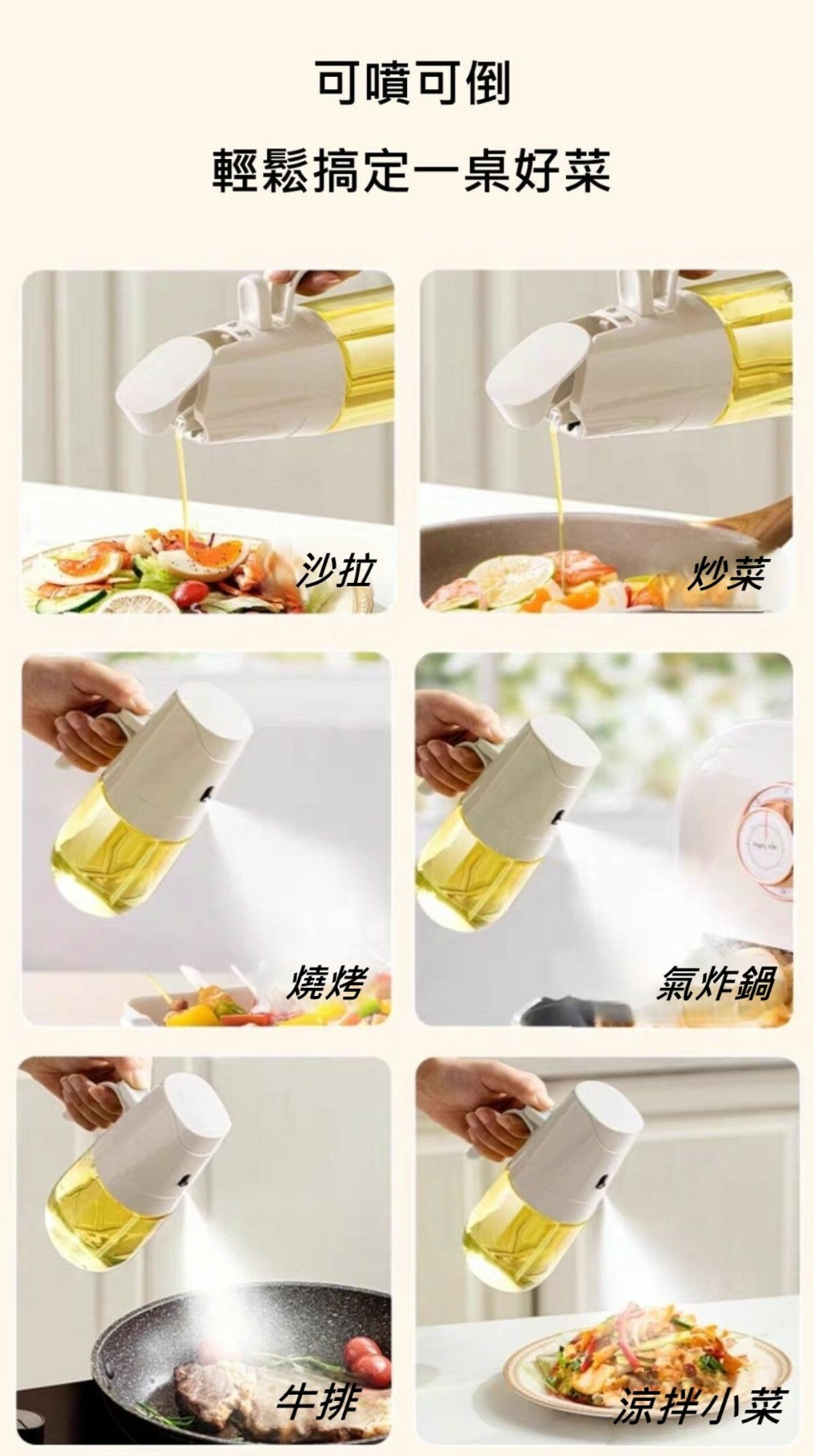 可噴可倒

輕鬆搞定一桌好菜

沙拉

炒菜

燒烤

氣炸鍋

牛排

涼拌小菜