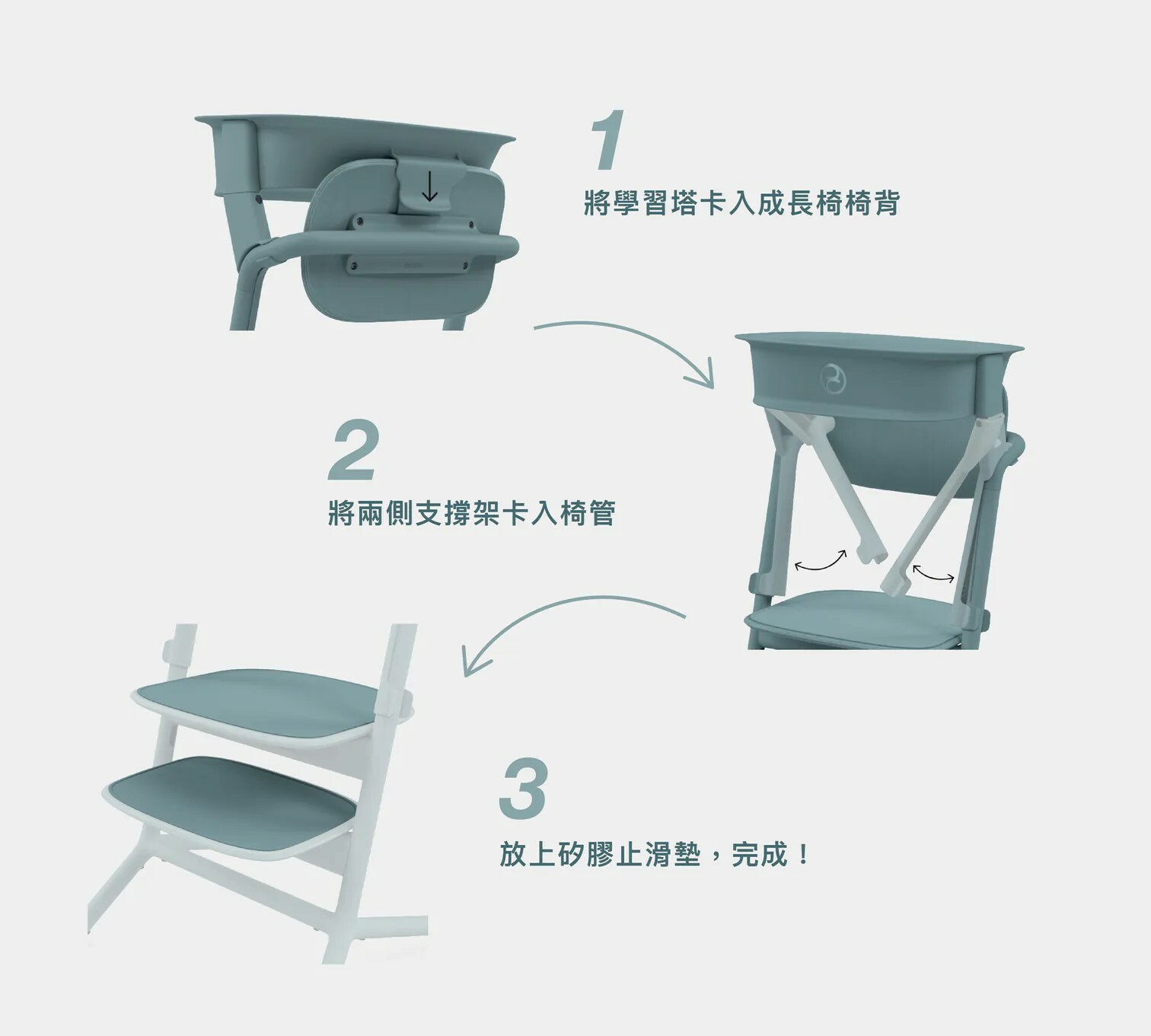 1

將學習塔卡入成長椅椅背

2

將兩側支撐架卡入椅管

3

放上矽膠止滑墊，完成！