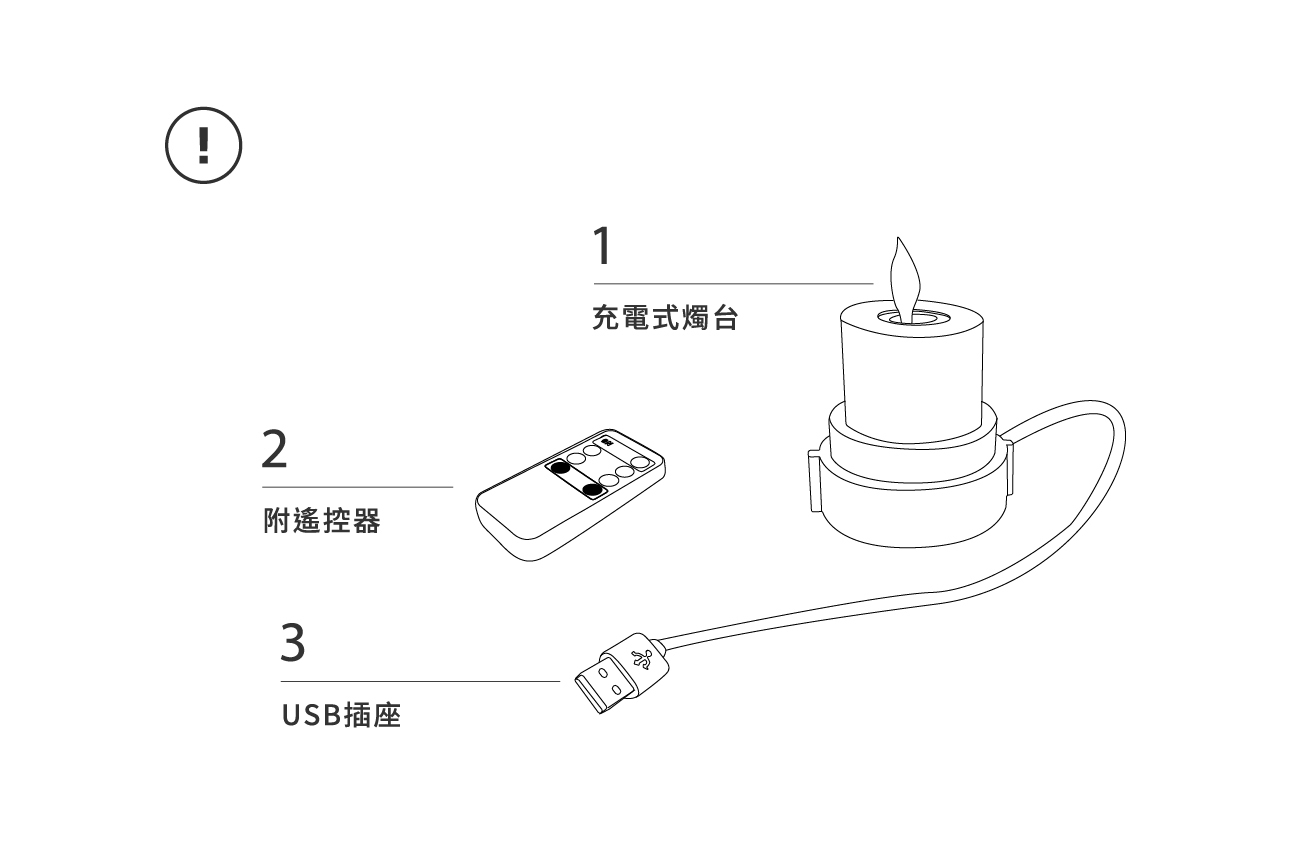 !

1

充電式燭台

2

附遙控器

3

USB插座