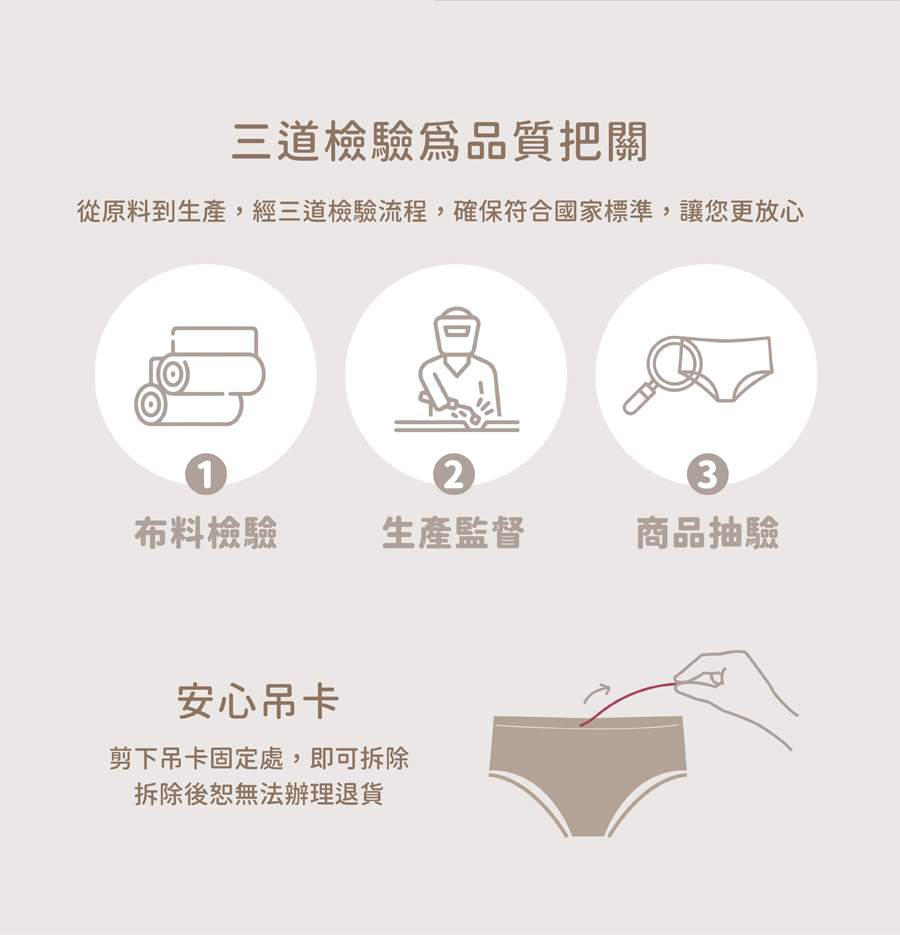 三道檢驗為品質把關

從原料到生產，經三道檢驗流程，確保符合國家標準，讓您更放心

1
布料檢驗

2
生產監督

3
商品抽驗

安心吊卡

剪下吊卡固定處，即可拆除
拆除後恕無法辦理退貨